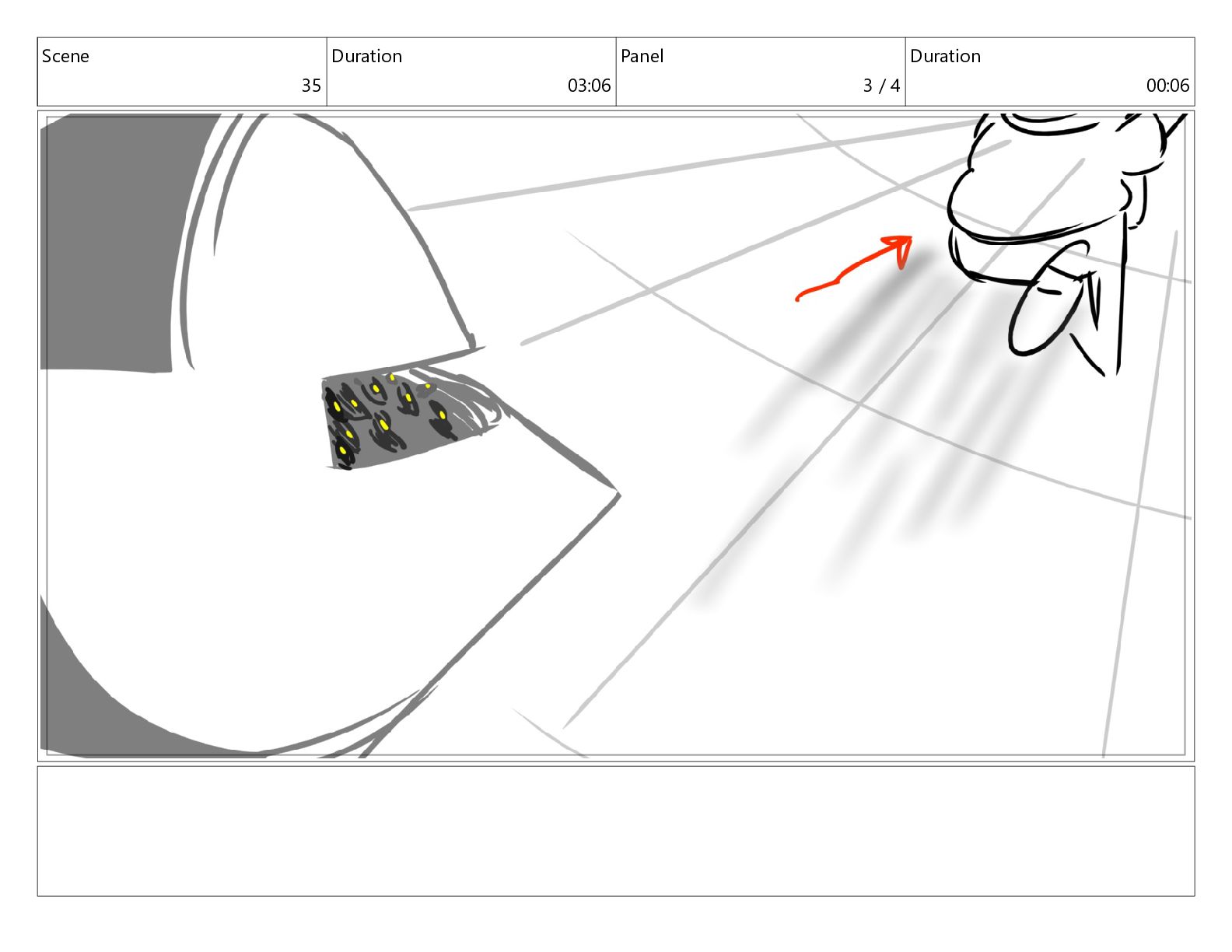 | Scene | Duration | Panel | Duration |
|---|---|---|---|
| 35 | 03:06 | 3 / 4 | 00:06 |