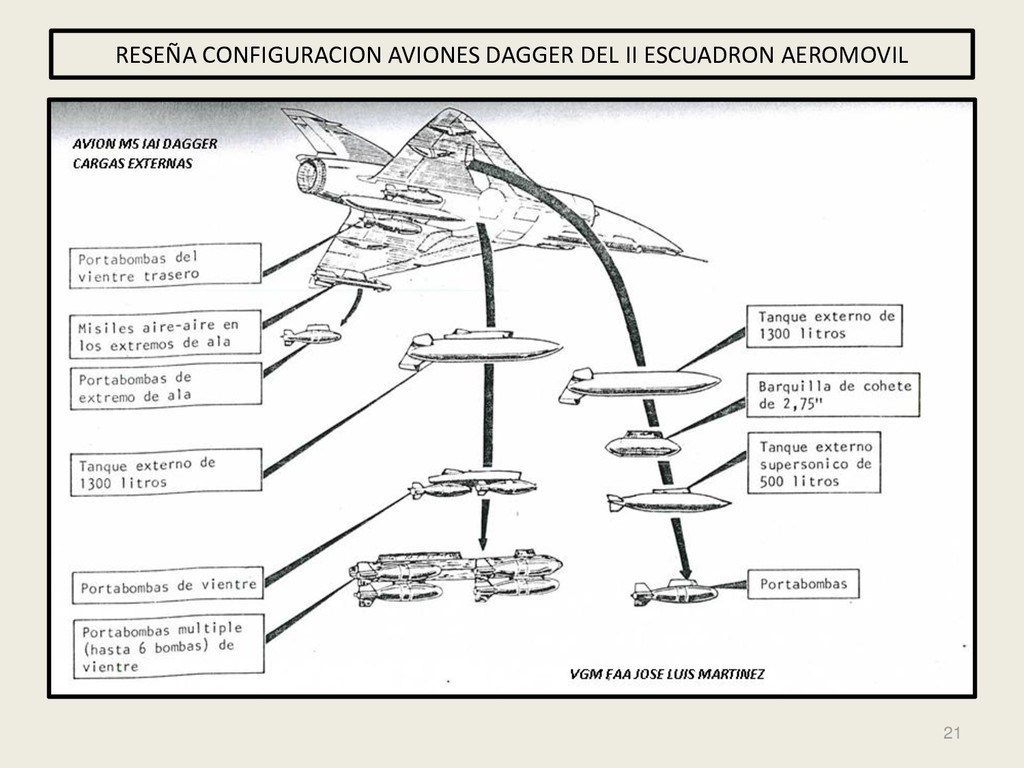 RESEÑA CONFIGURACION AVIONES DAGGER DEL II ESCUADRON AEROMOVIL

AVION MS IAI DAGGER
CARGAS EXTERNAS

Portabombas del vientre trasero

Misiles aire-aire en los extremos de ala

Portabombas de extremo de ala

Tanque externo de 1300 litros

Portabombas de vientre

Portabombas multiple (hasta 6 bombas) de vientre

Tanque externo de 1300 litros

Barquilla de cohete de 2,75"

Tanque externo supersonico de 500 litros

Portabombas

VGM FAA JOSE LUIS MARTINEZ

21