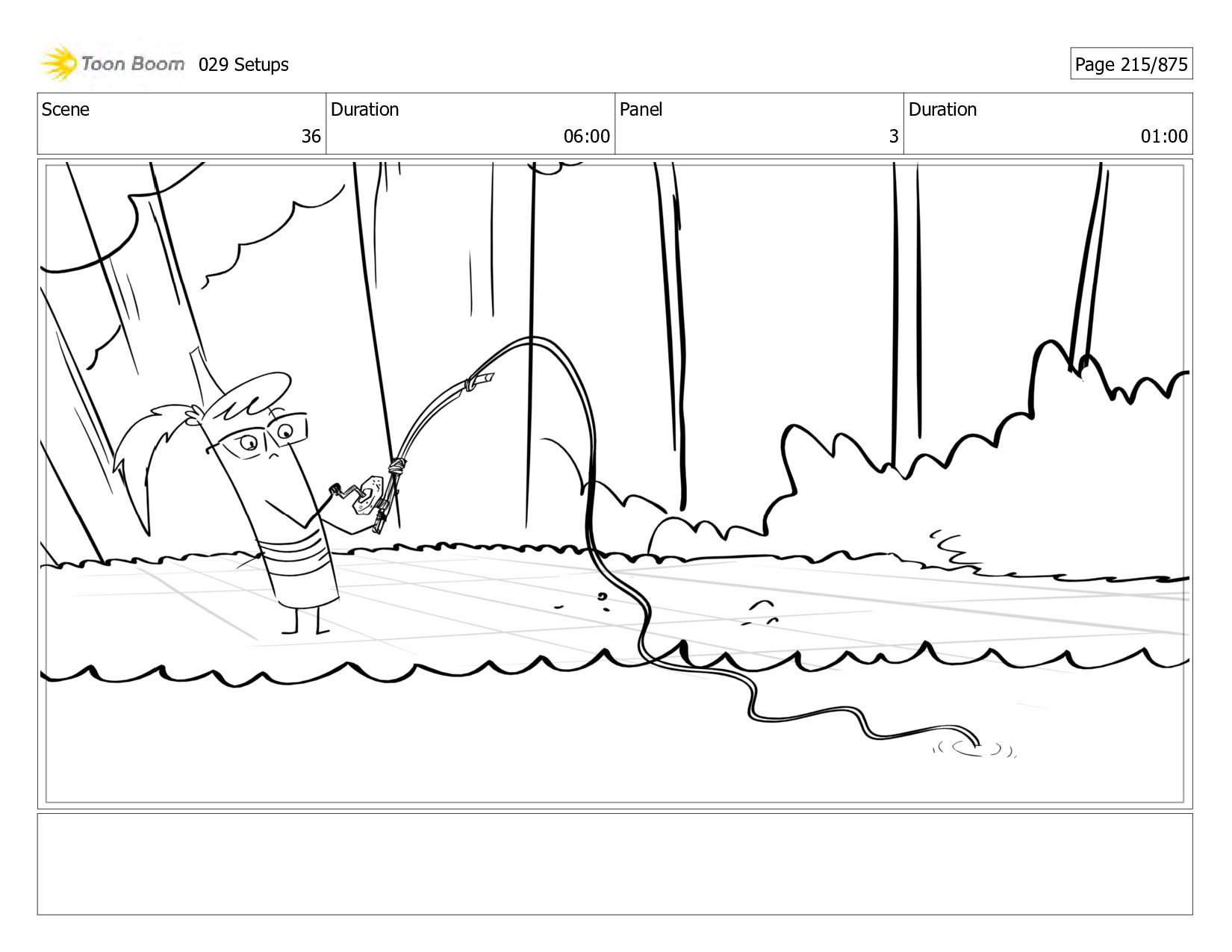 Toon Boom 029 Setups

Page 215/875

| Scene | Duration | Panel | Duration |
|---|---|---|---|
| 36 | 06:00 | 3 | 01:00 |