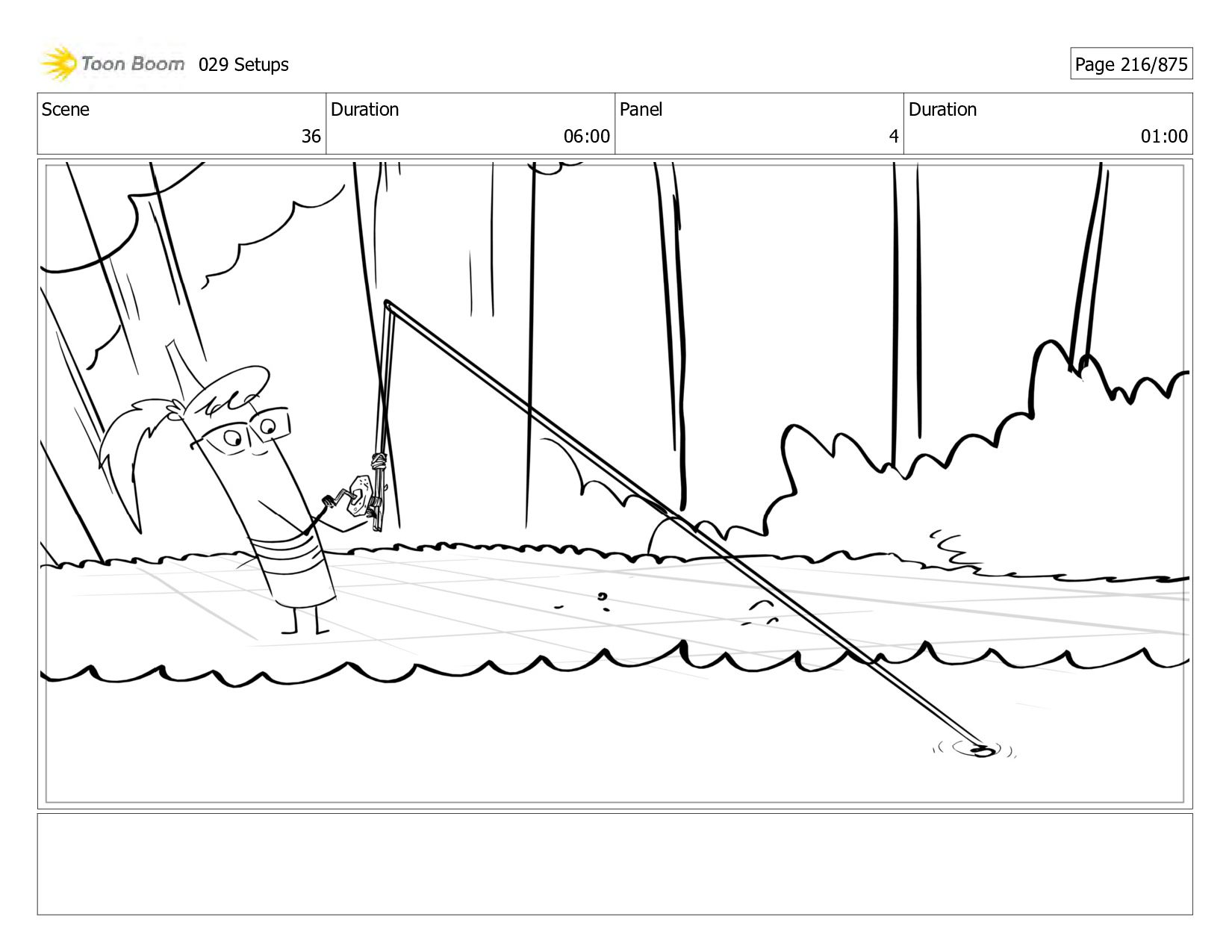 Toon Boom 029 Setups

Page 216/875

| Scene | Duration | Panel | Duration |
|---|---|---|---|
| 36 | 06:00 | 4 | 01:00 |