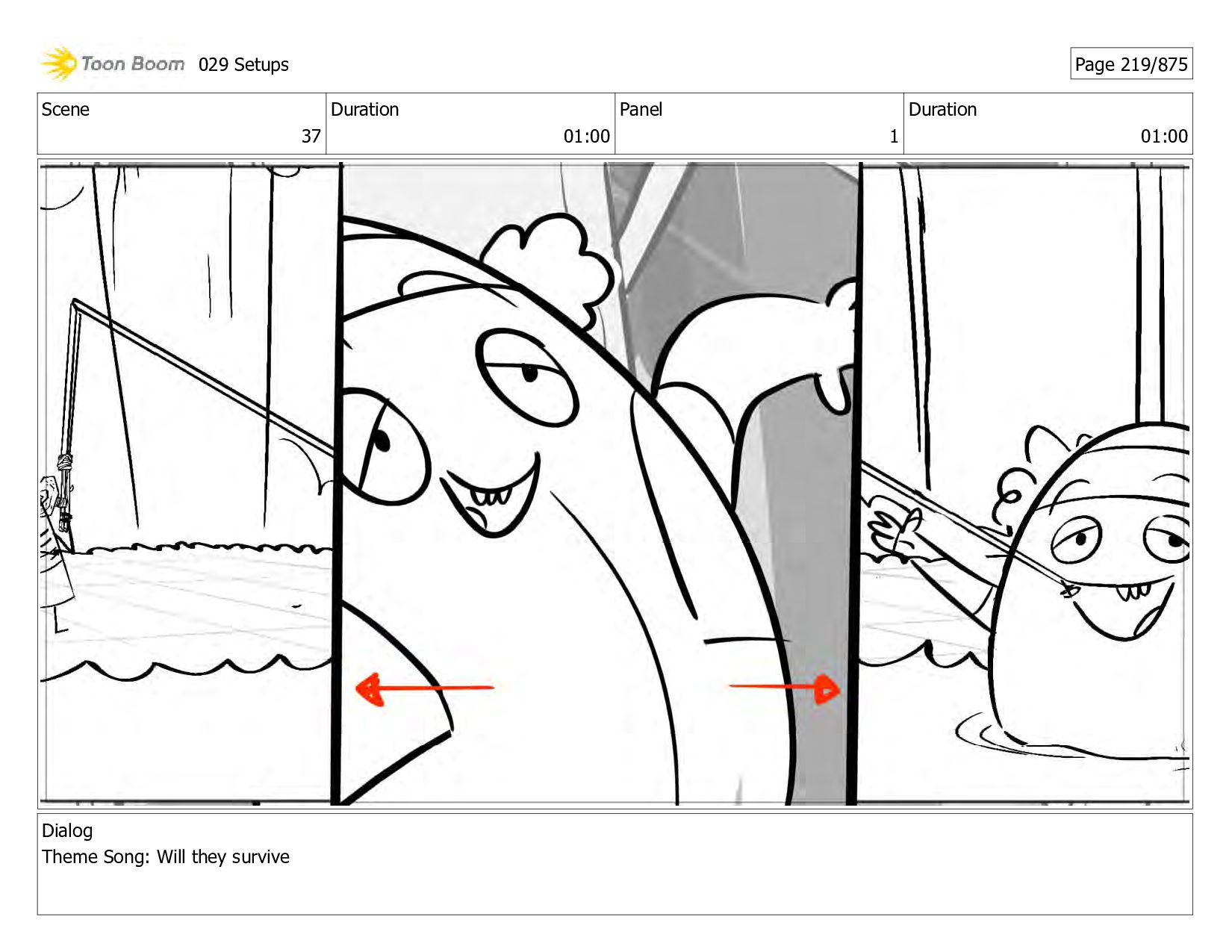 Toon Boom 029 Setups

Page 219/875

| Scene | Duration | Panel | Duration |
|---|---|---|---|
| 37 | 01:00 | 1 | 01:00 |

Dialog
Theme Song: Will they survive