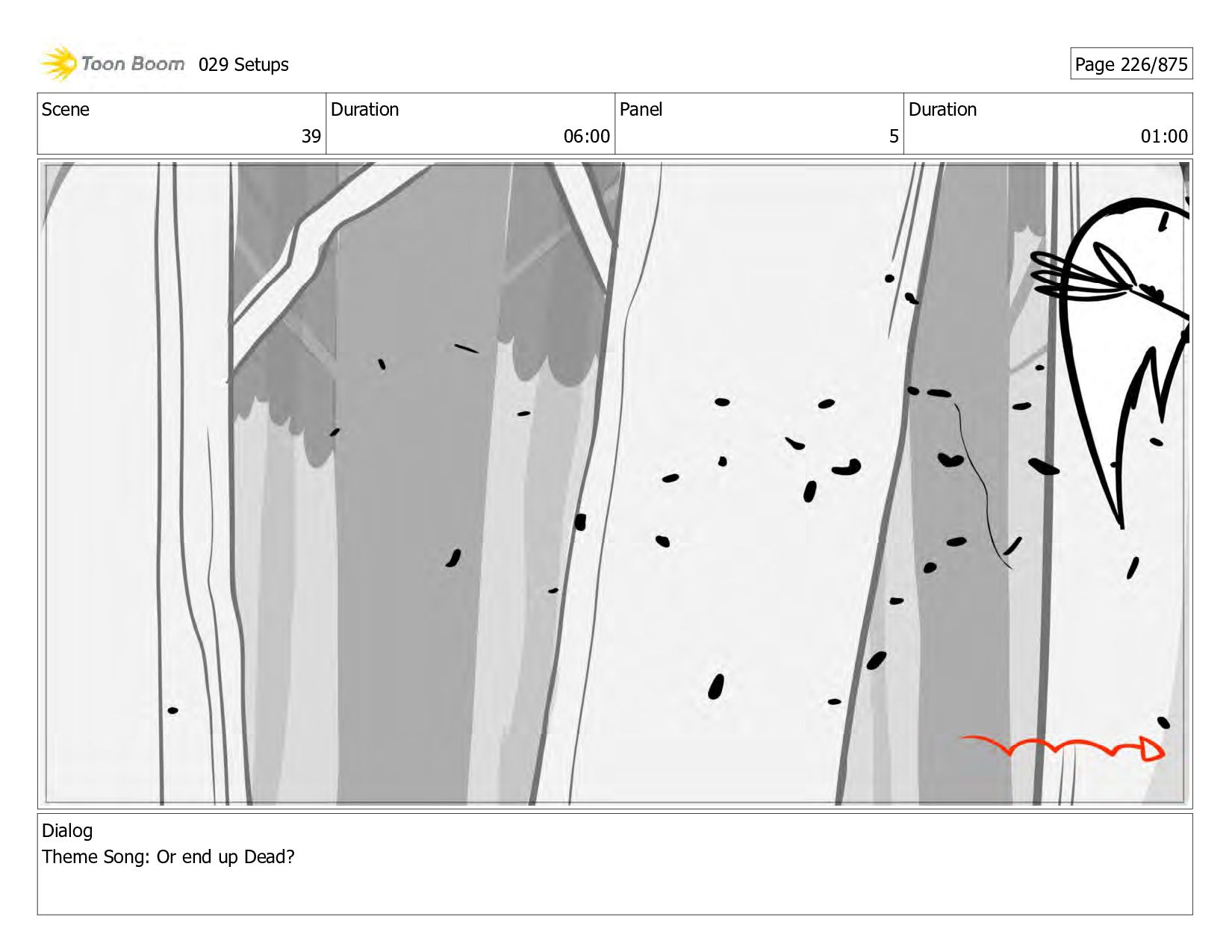 Toon Boom 029 Setups

Page 226/875

| Scene | Duration | Panel | Duration |
|---|---|---|---|
| 39 | 06:00 | 5 | 01:00 |

Dialog
Theme Song: Or end up Dead?