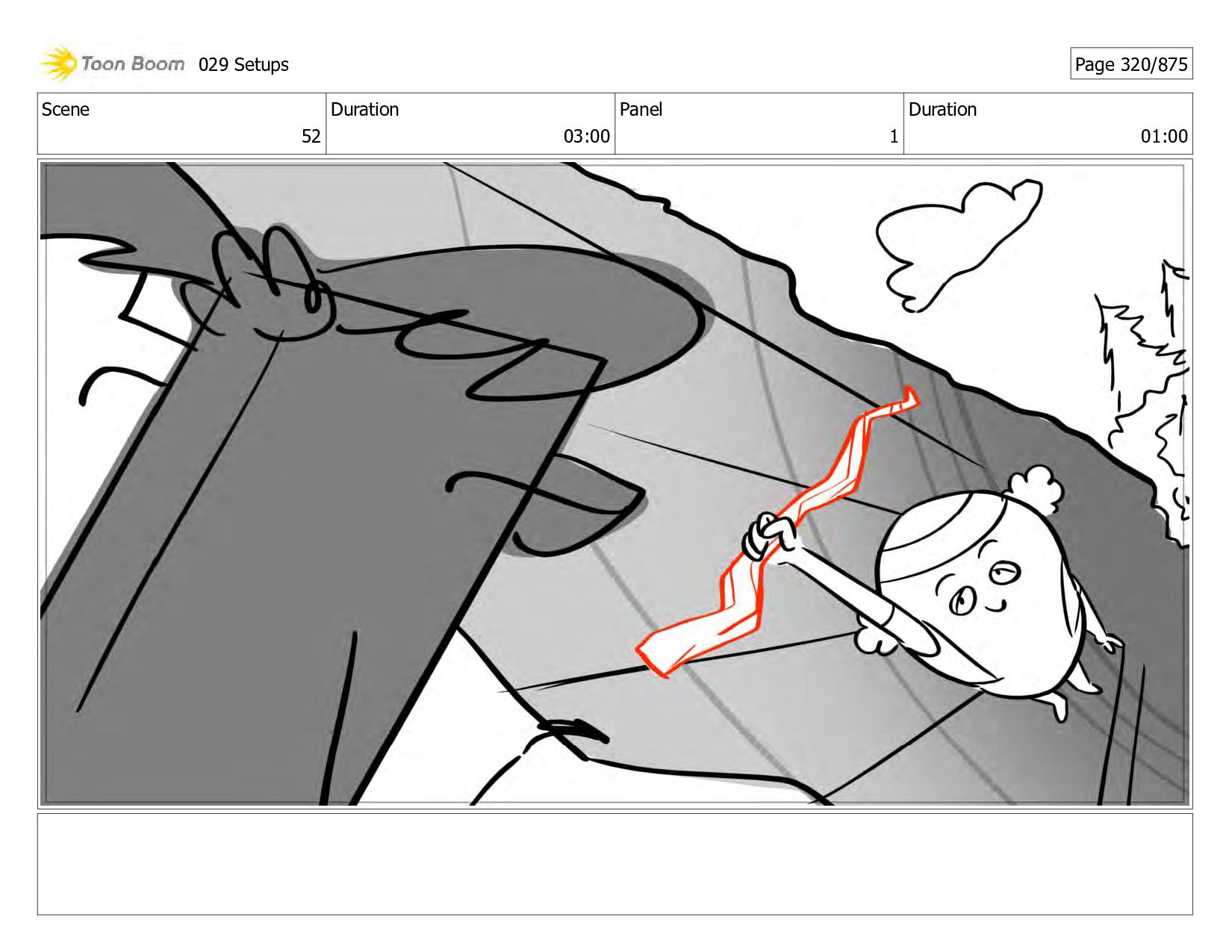 Toon Boom 029 Setups

Page 320/875

| Scene | Duration | Panel | Duration |
|---|---|---|---|
| 52 | 03:00 | 1 | 01:00 |