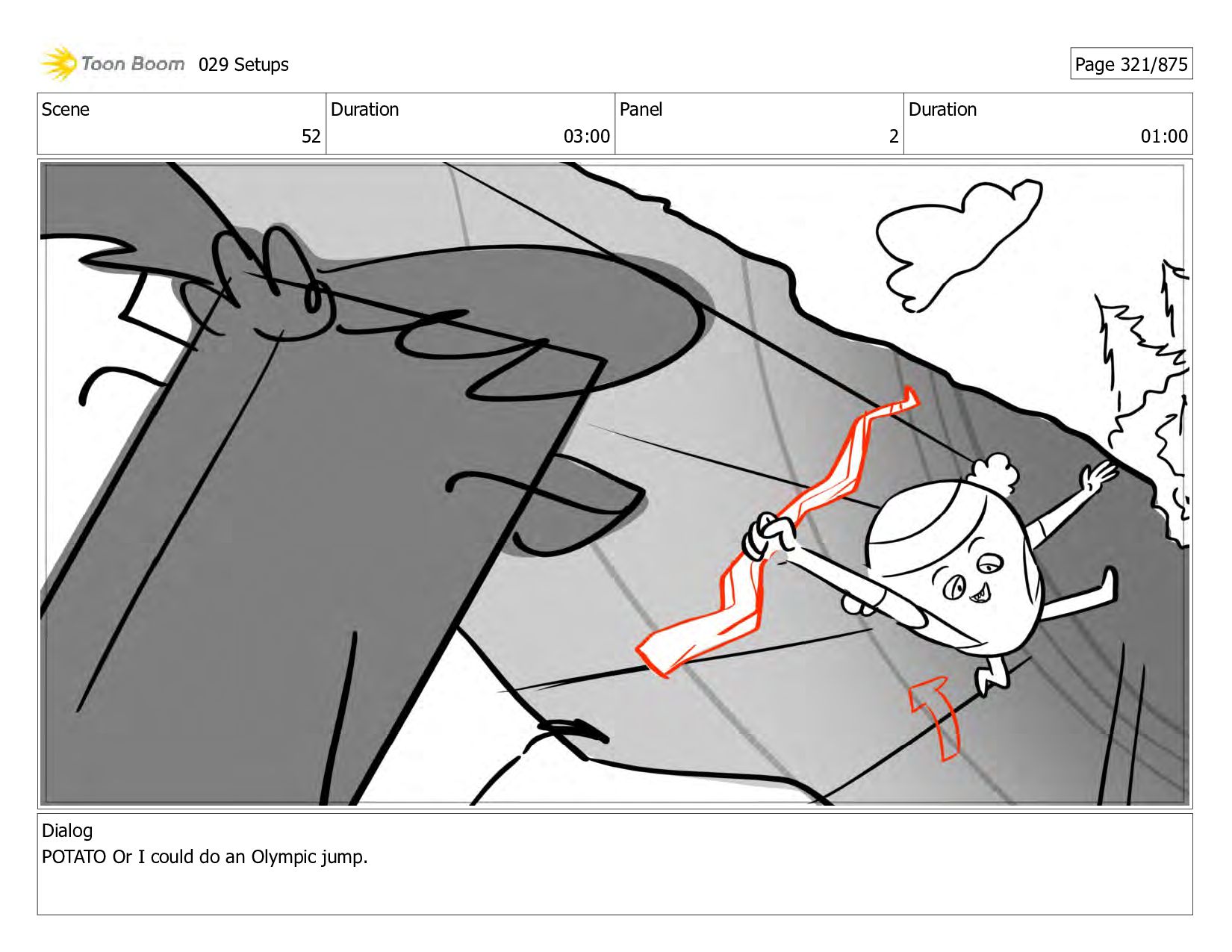 Toon Boom 029 Setups

Page 321/875

| Scene | Duration | Panel | Duration |
|---|---|---|---|
| 52 | 03:00 | 2 | 01:00 |

Dialog
POTATO Or I could do an Olympic jump.