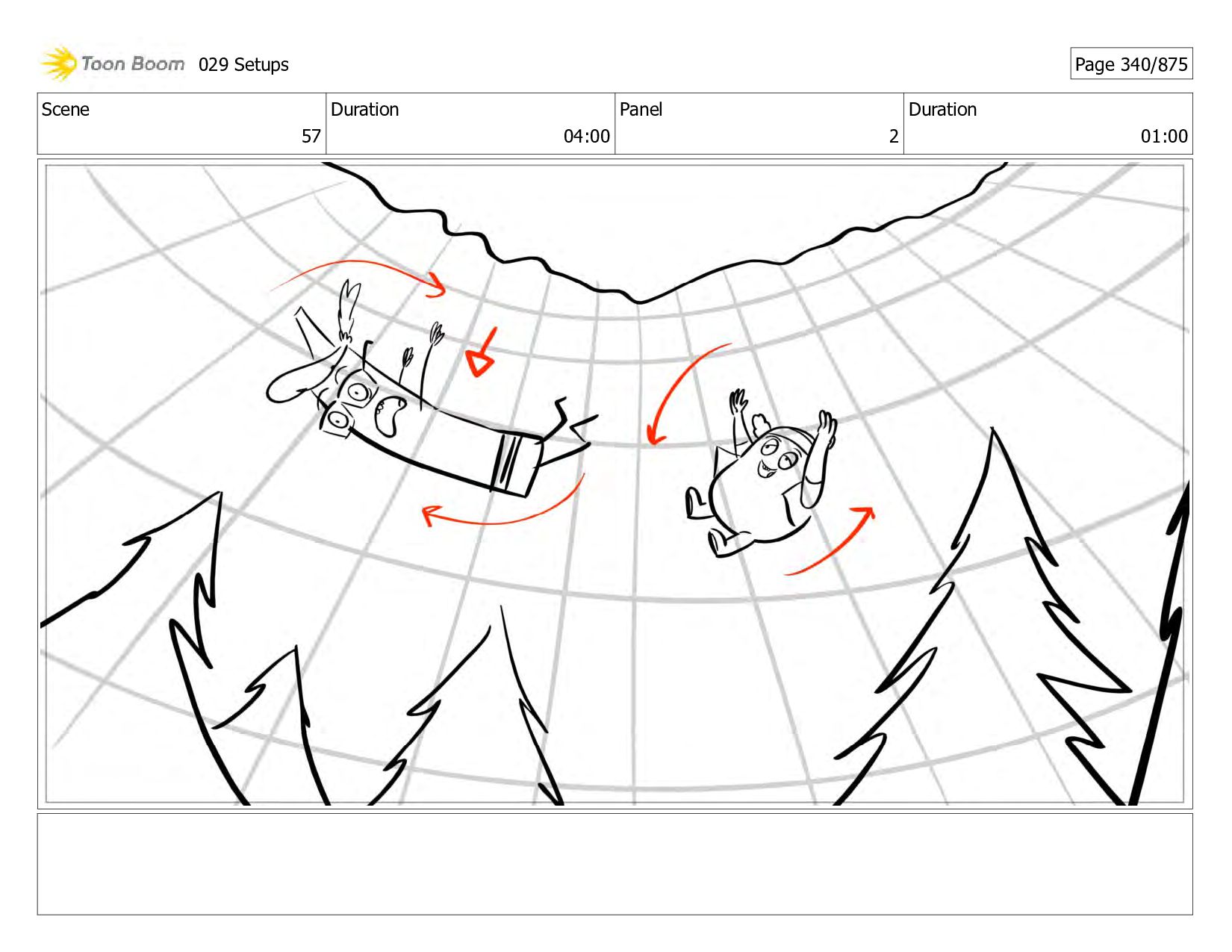 Toon Boom 029 Setups

Page 340/875

| Scene | Duration | Panel | Duration |
|---|---|---|---|
| 57 | 04:00 | 2 | 01:00 |