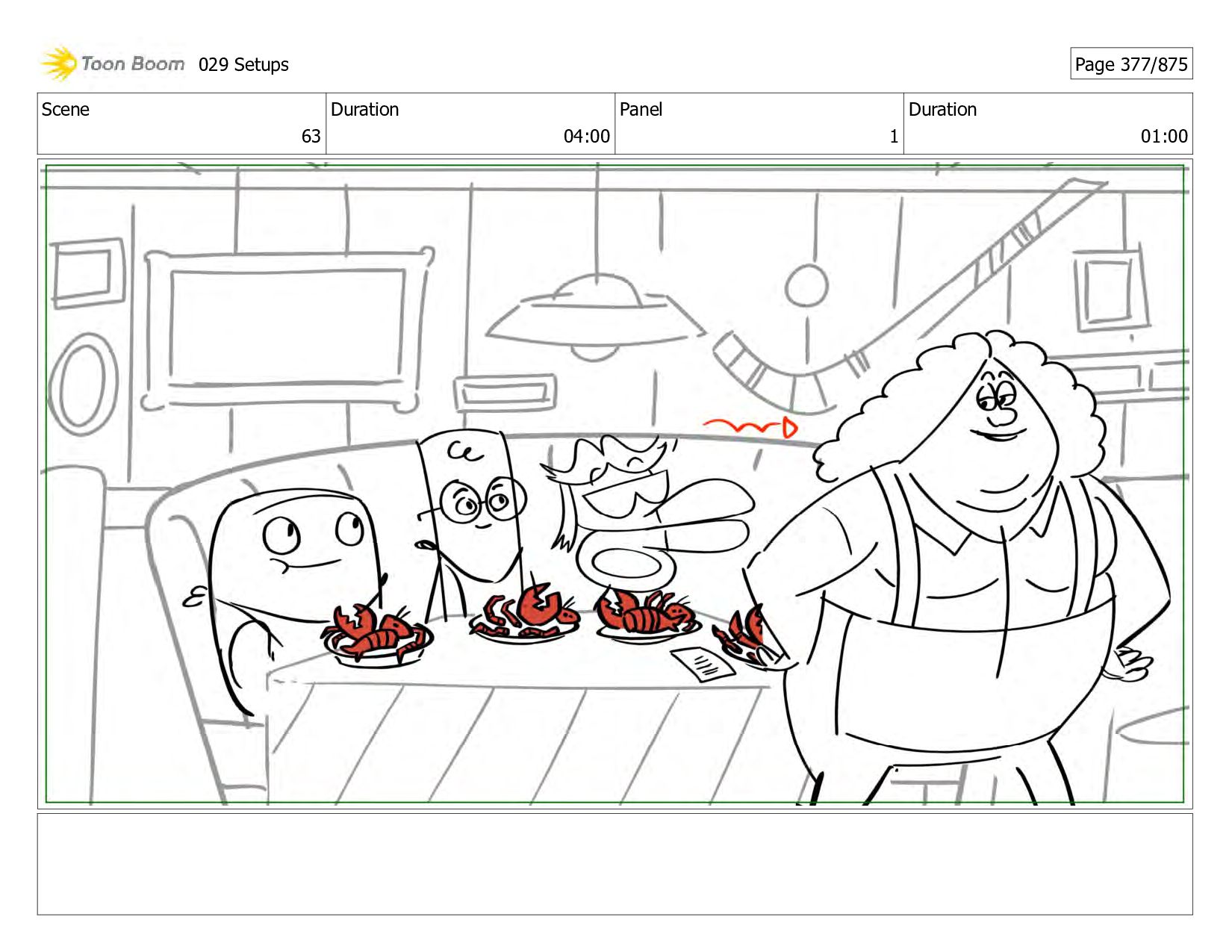 Toon Boom 029 Setups

Page 377/875

| Scene | Duration | Panel | Duration |
|---|---|---|---|
| 63 | 04:00 | 1 | 01:00 |