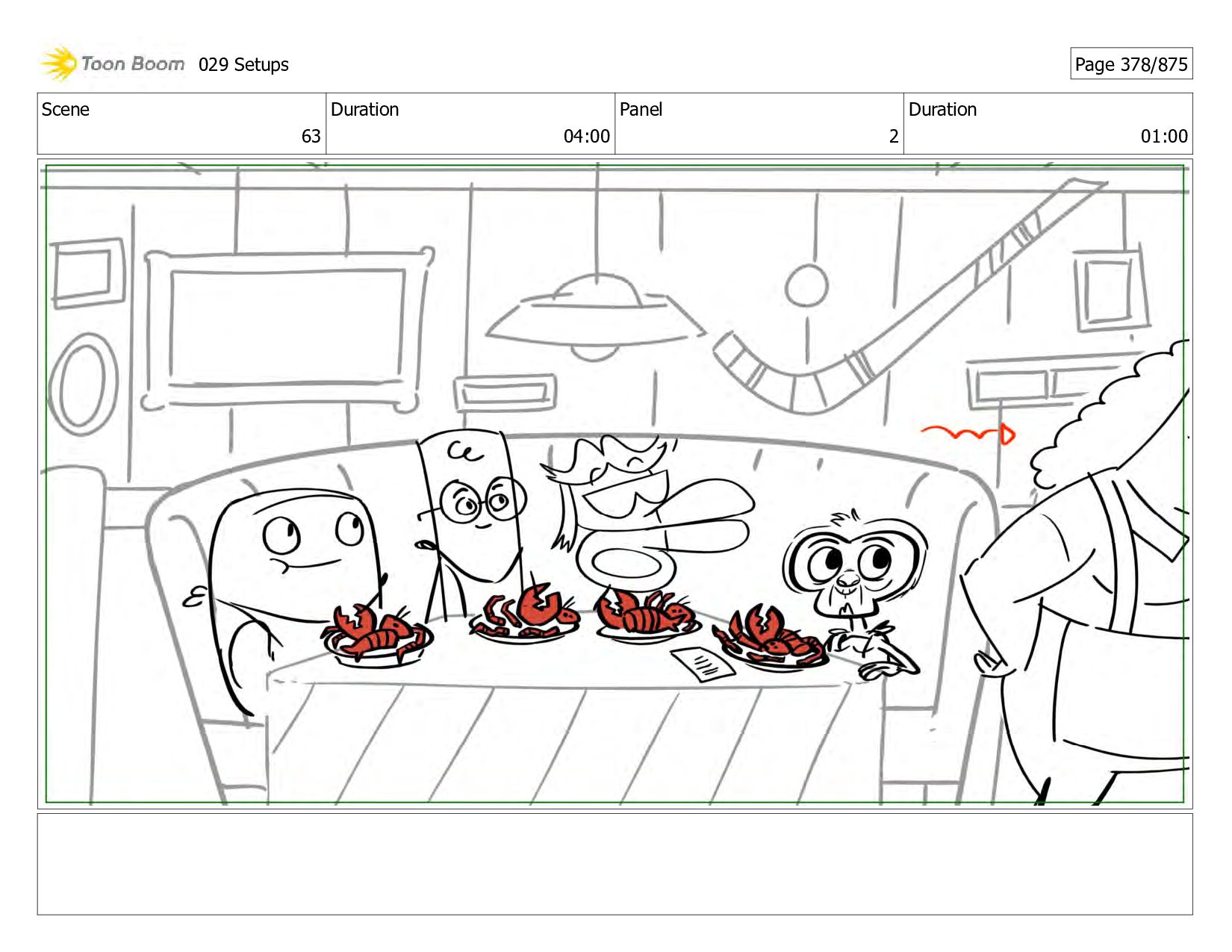 Toon Boom 029 Setups

Page 378/875

| Scene | Duration | Panel | Duration |
|---|---|---|---|
| 63 | 04:00 | 2 | 01:00 |