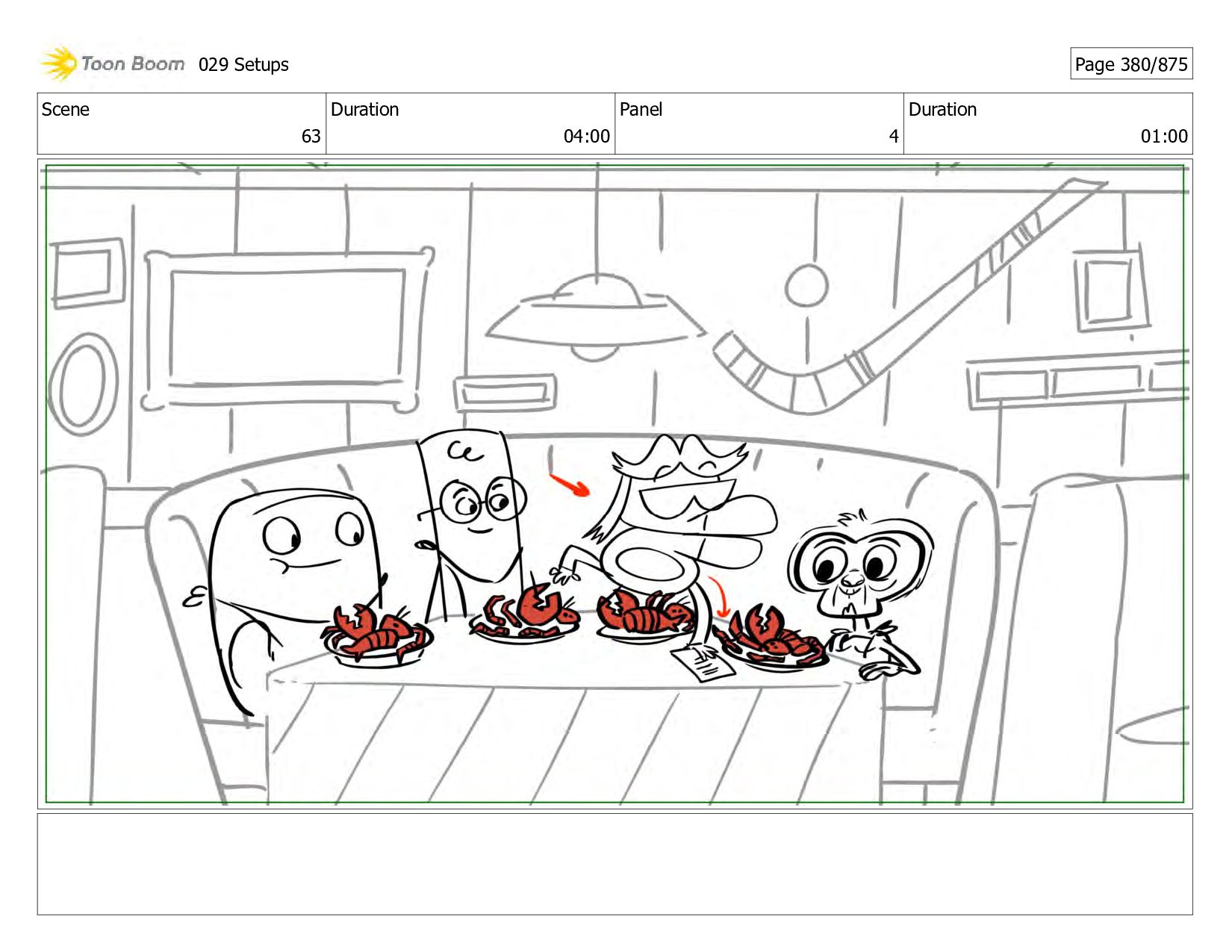 Toon Boom 029 Setups

Page 380/875

| Scene | Duration | Panel | Duration |
|---|---|---|---|
| 63 | 04:00 | 4 | 01:00 |