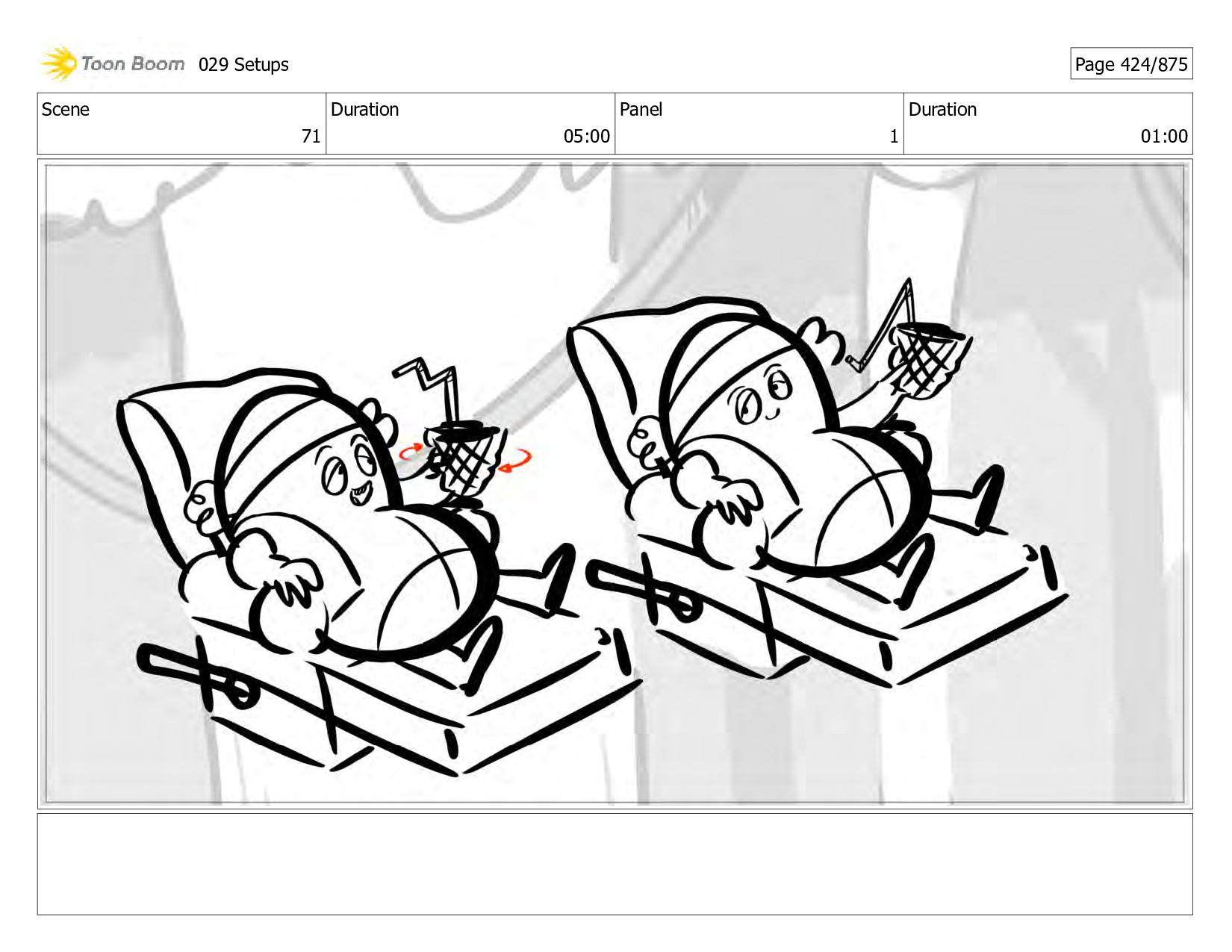 Toon Boom 029 Setups

Page 424/875

| Scene | Duration | Panel | Duration |
|---|---|---|---|
| 71 | 05:00 | 1 | 01:00 |