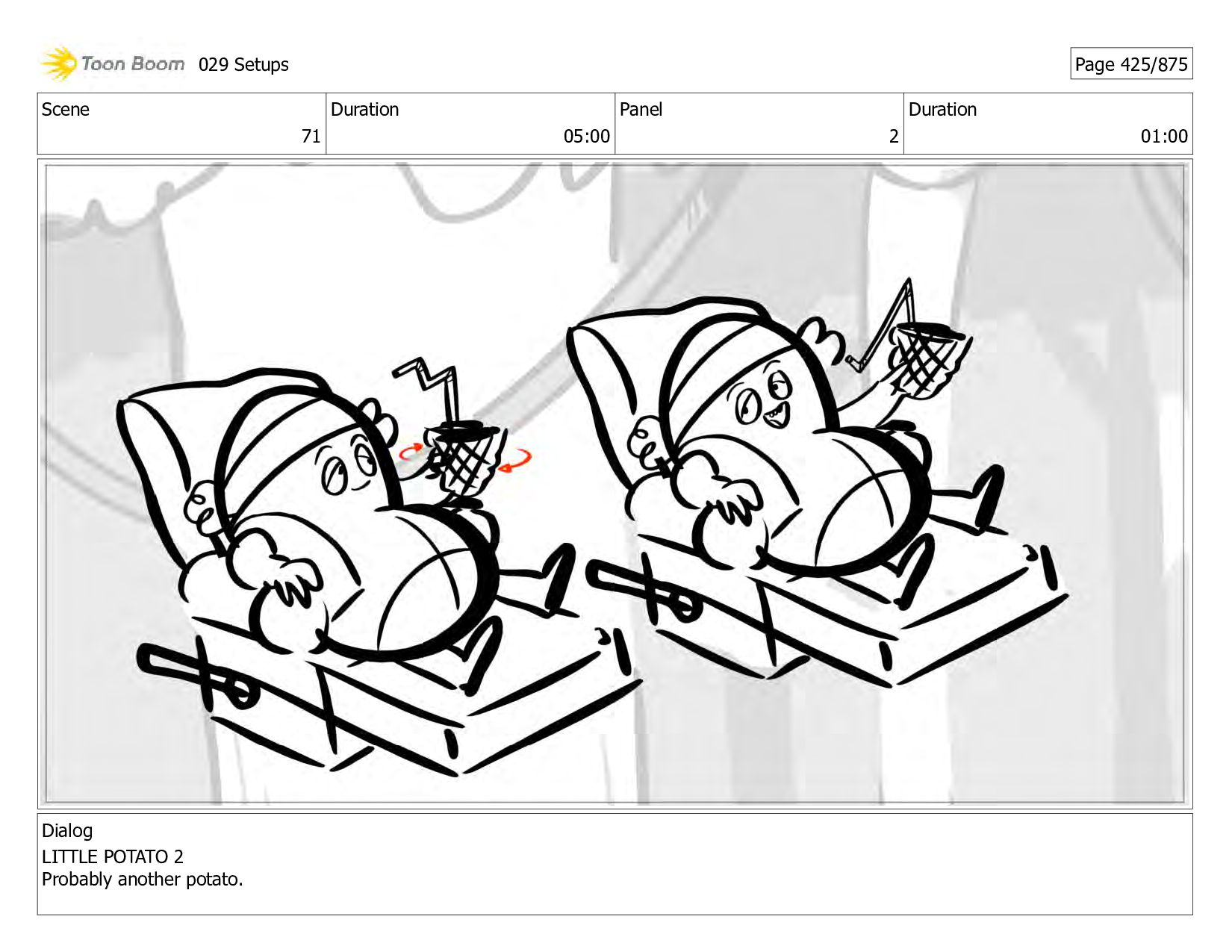 Toon Boom 029 Setups

Page 425/875

| Scene | Duration | Panel | Duration |
|---|---|---|---|
| 71 | 05:00 | 2 | 01:00 |

Dialog
LITTLE POTATO 2
Probably another potato.