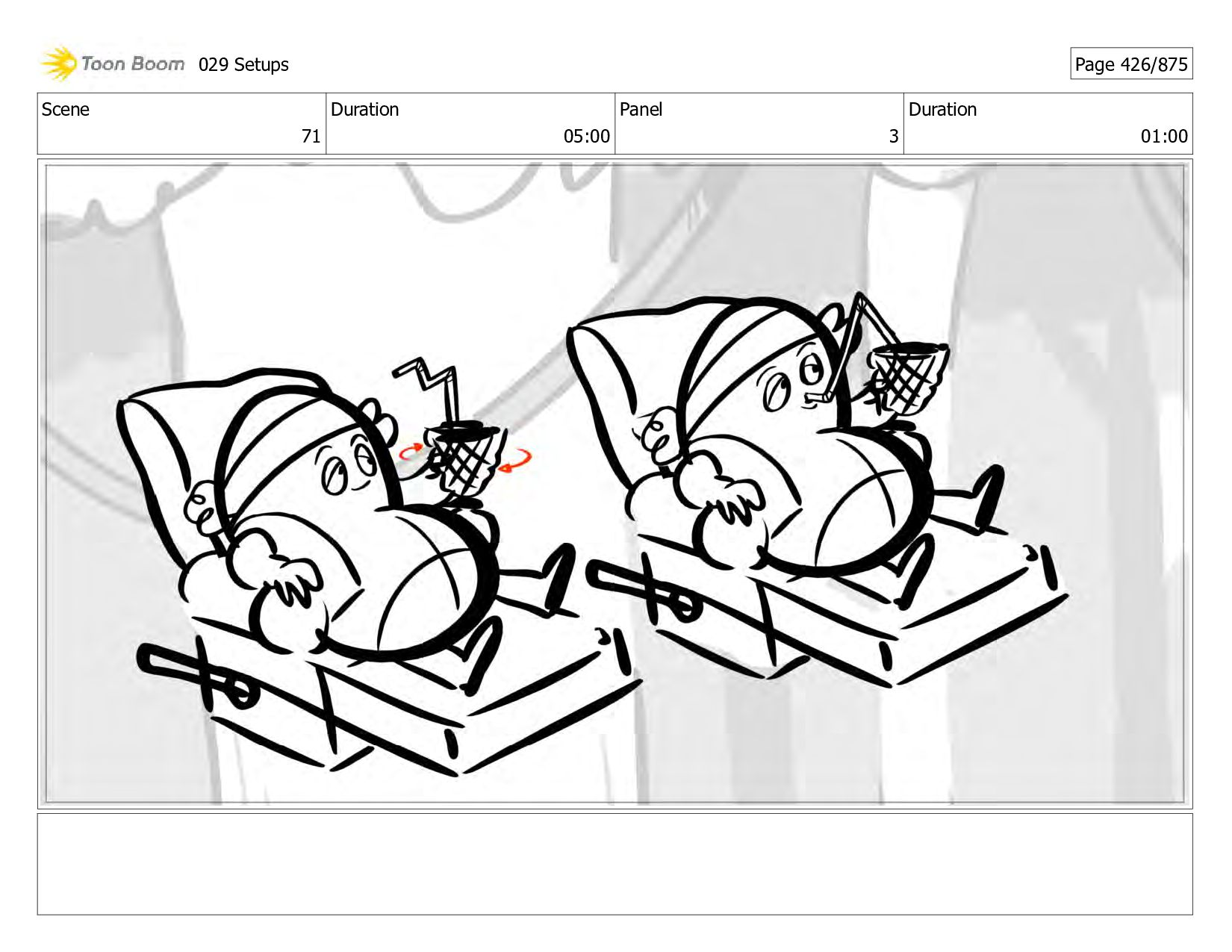 Toon Boom 029 Setups

Page 426/875

| Scene | Duration | Panel | Duration |
|---|---|---|---|
| 71 | 05:00 | 3 | 01:00 |