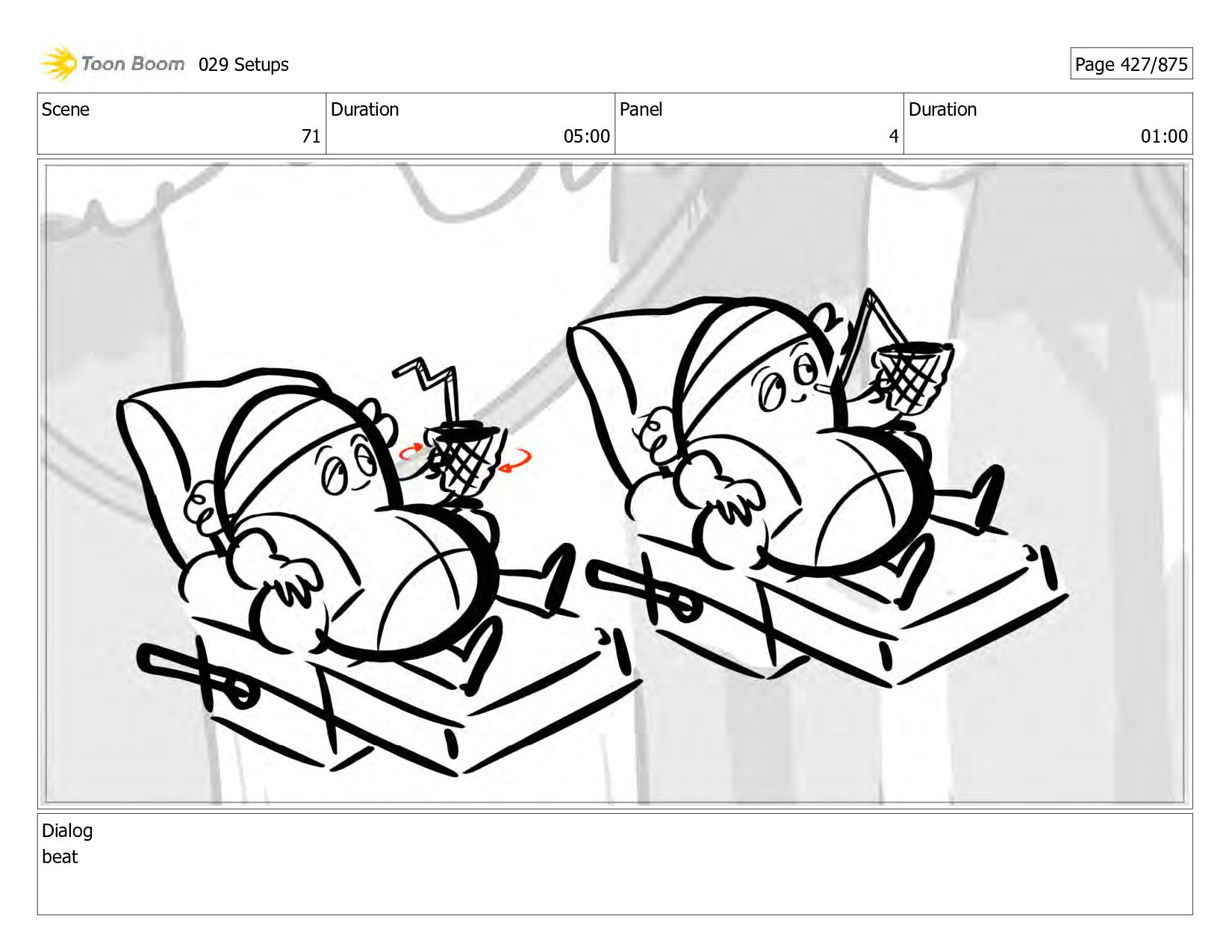 Toon Boom 029 Setups

Page 427/875

| Scene | Duration | Panel | Duration |
|---|---|---|---|
| 71 | 05:00 | 4 | 01:00 |

Dialog
beat