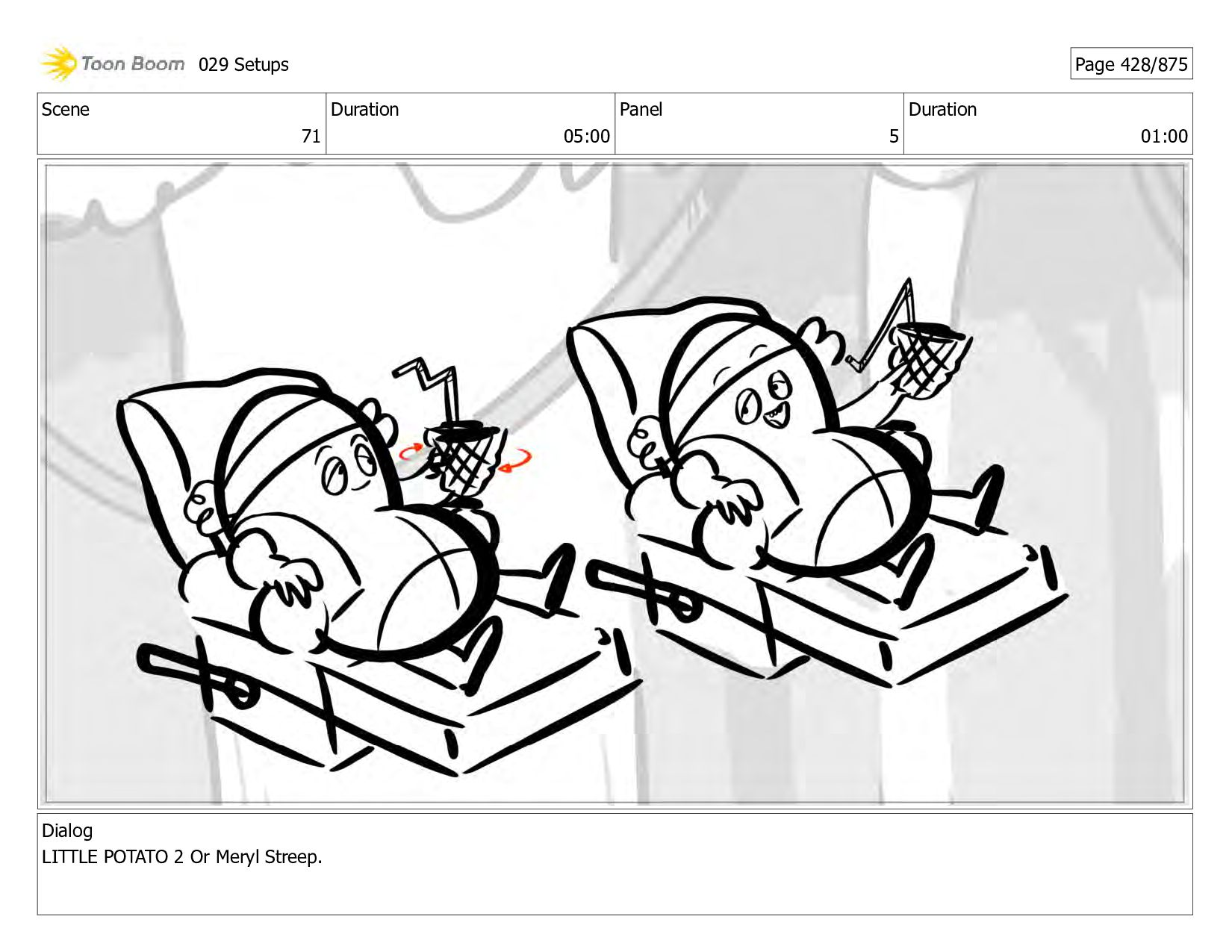 Toon Boom 029 Setups

Page 428/875

| Scene | Duration | Panel | Duration |
|---|---|---|---|
| 71 | 05:00 | 5 | 01:00 |

Dialog
LITTLE POTATO 2 Or Meryl Streep.