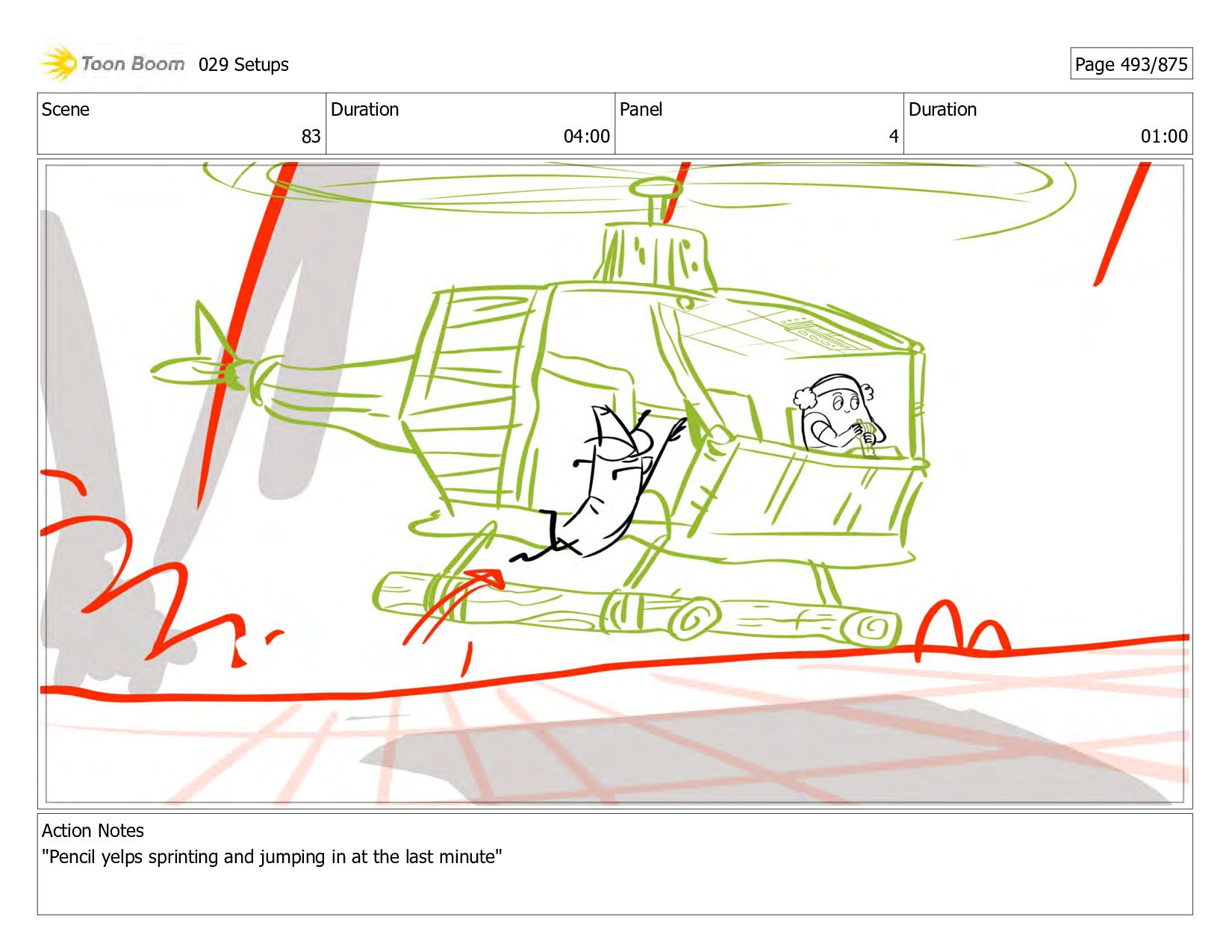 Toon Boom 029 Setups

Page 493/875

| Scene | Duration | Panel | Duration |
|---|---|---|---|
| 83 | 04:00 | 4 | 01:00 |

Action Notes
"Pencil yelps sprinting and jumping in at the last minute"