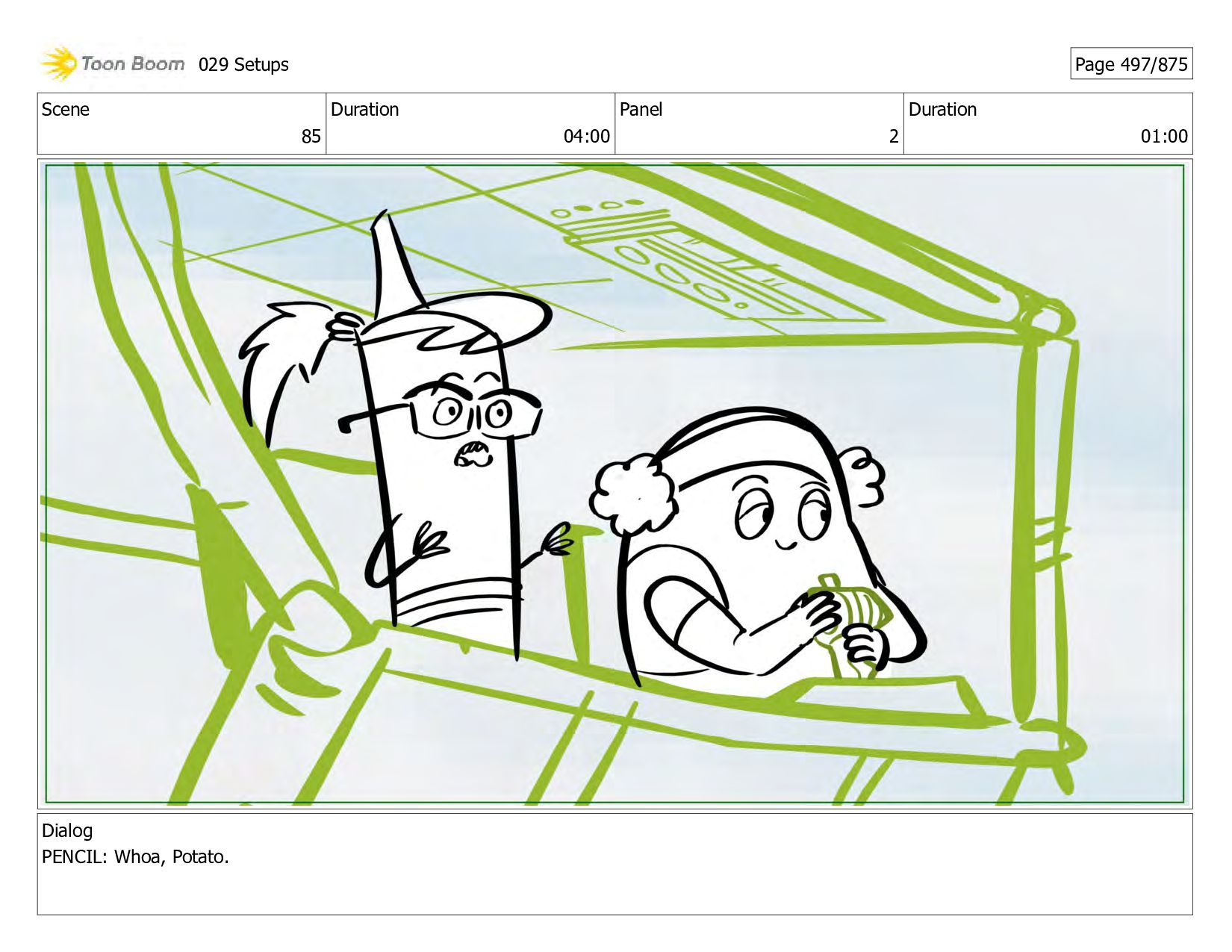 Toon Boom 029 Setups

Page 497/875

| Scene | Duration | Panel | Duration |
|---|---|---|---|
| 85 | 04:00 | 2 | 01:00 |

Dialog
PENCIL: Whoa, Potato.