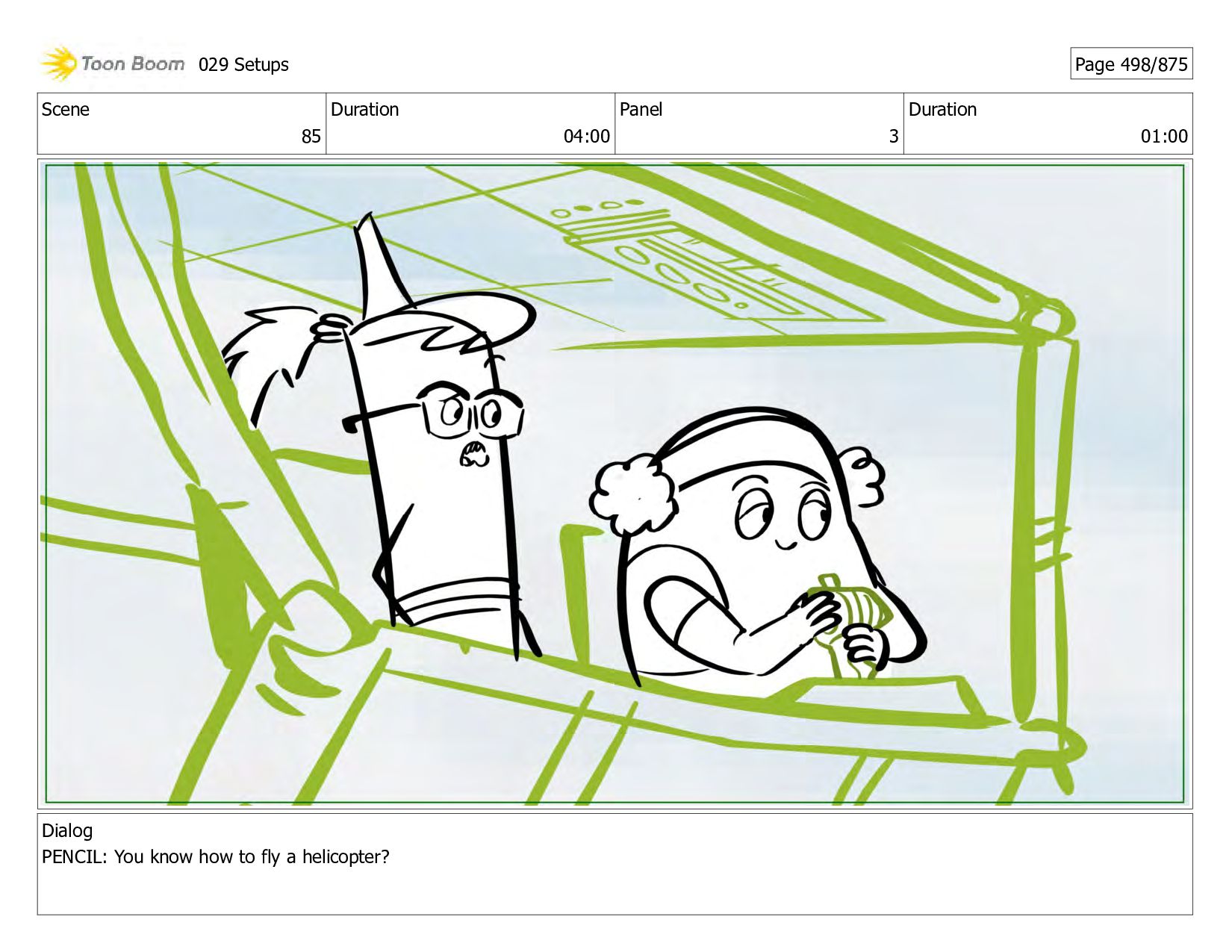 Toon Boom 029 Setups

Page 498/875

| Scene | Duration | Panel | Duration |
|---|---|---|---|
| 85 | 04:00 | 3 | 01:00 |

Dialog
PENCIL: You know how to fly a helicopter?