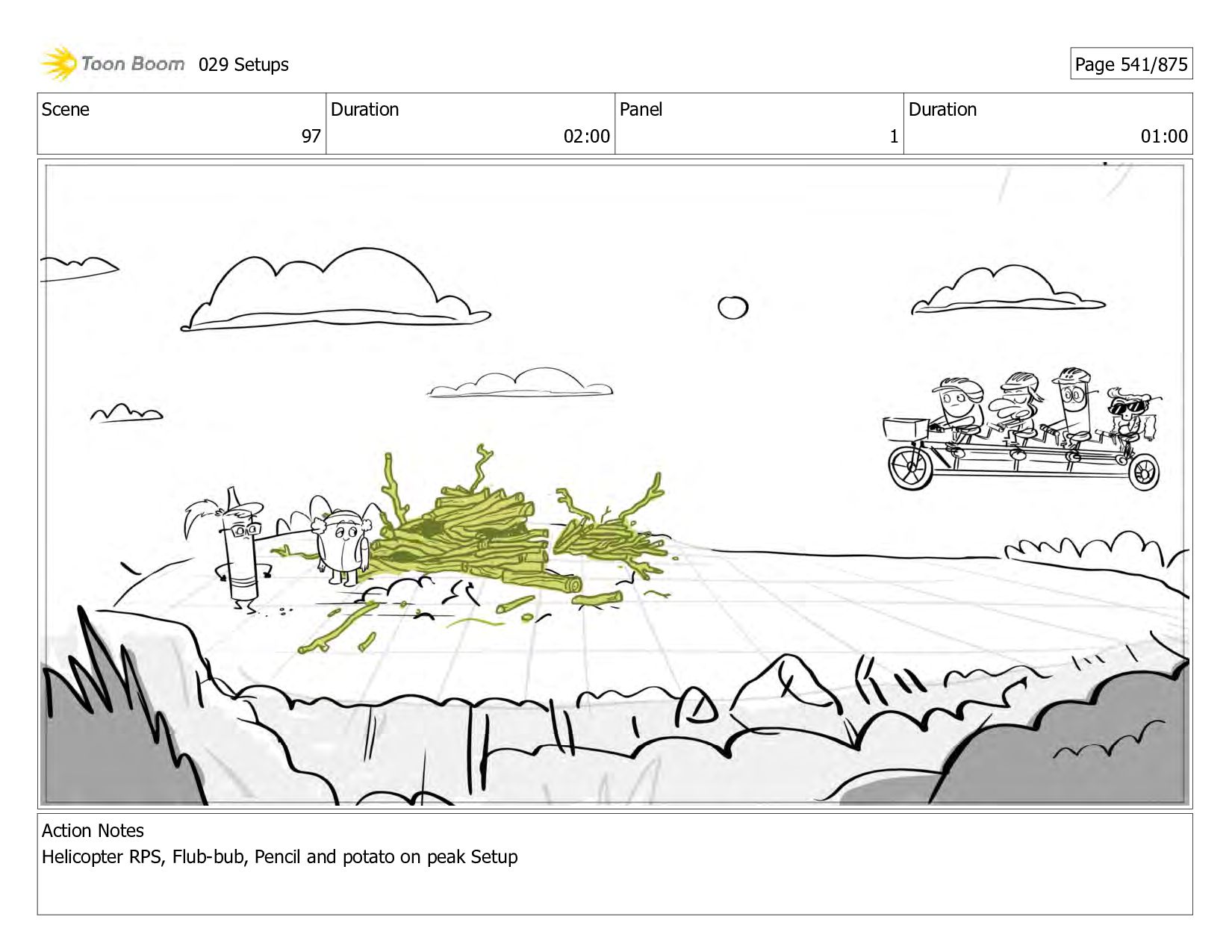 Toon Boom 029 Setups

Page 541/875

| Scene | Duration | Panel | Duration |
|---|---|---|---|
| 97 | 02:00 | 1 | 01:00 |

Action Notes
Helicopter RPS, Flub-bub, Pencil and potato on peak Setup