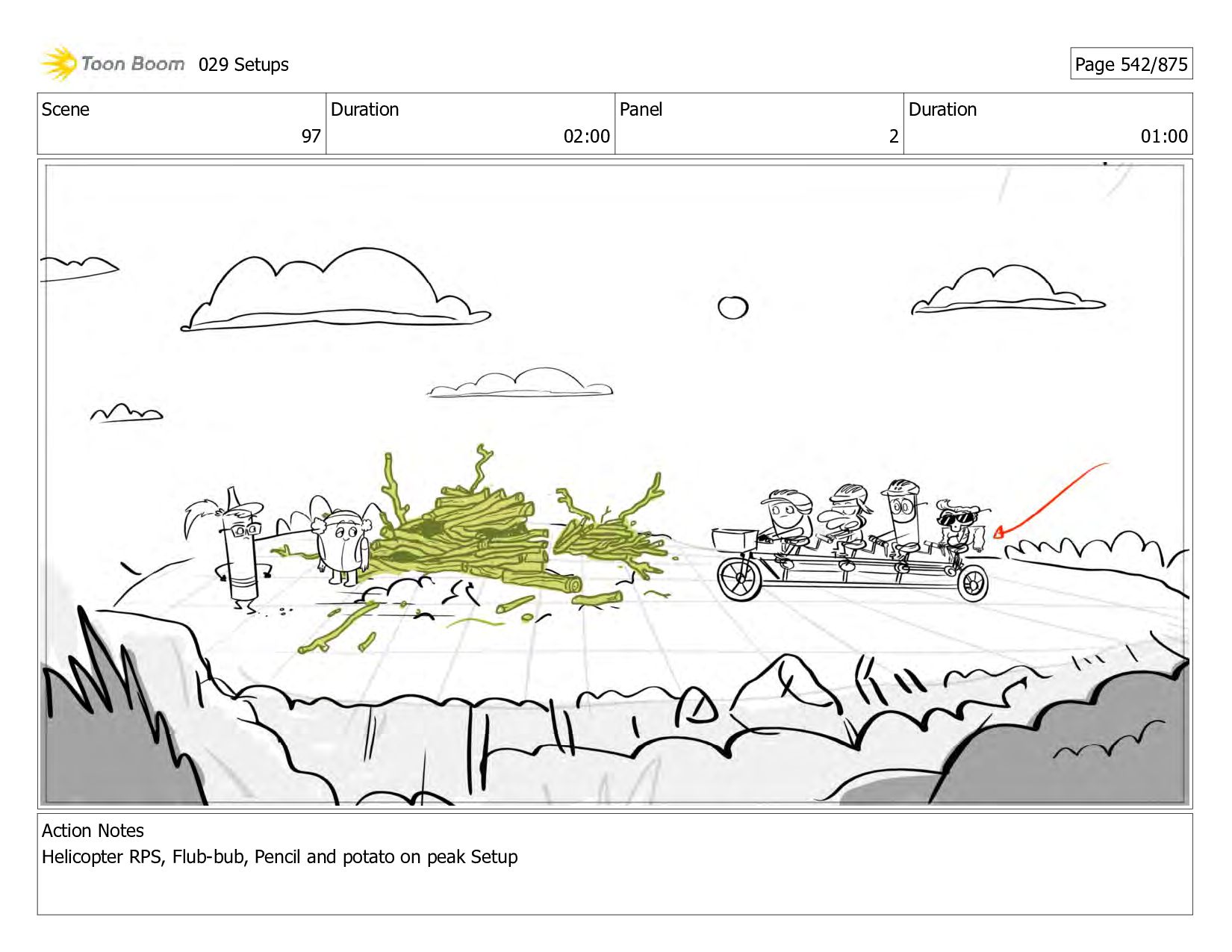 Toon Boom 029 Setups

Page 542/875

| Scene | Duration | Panel | Duration |
|---|---|---|---|
| 97 | 02:00 | 2 | 01:00 |

Action Notes
Helicopter RPS, Flub-bub, Pencil and potato on peak Setup