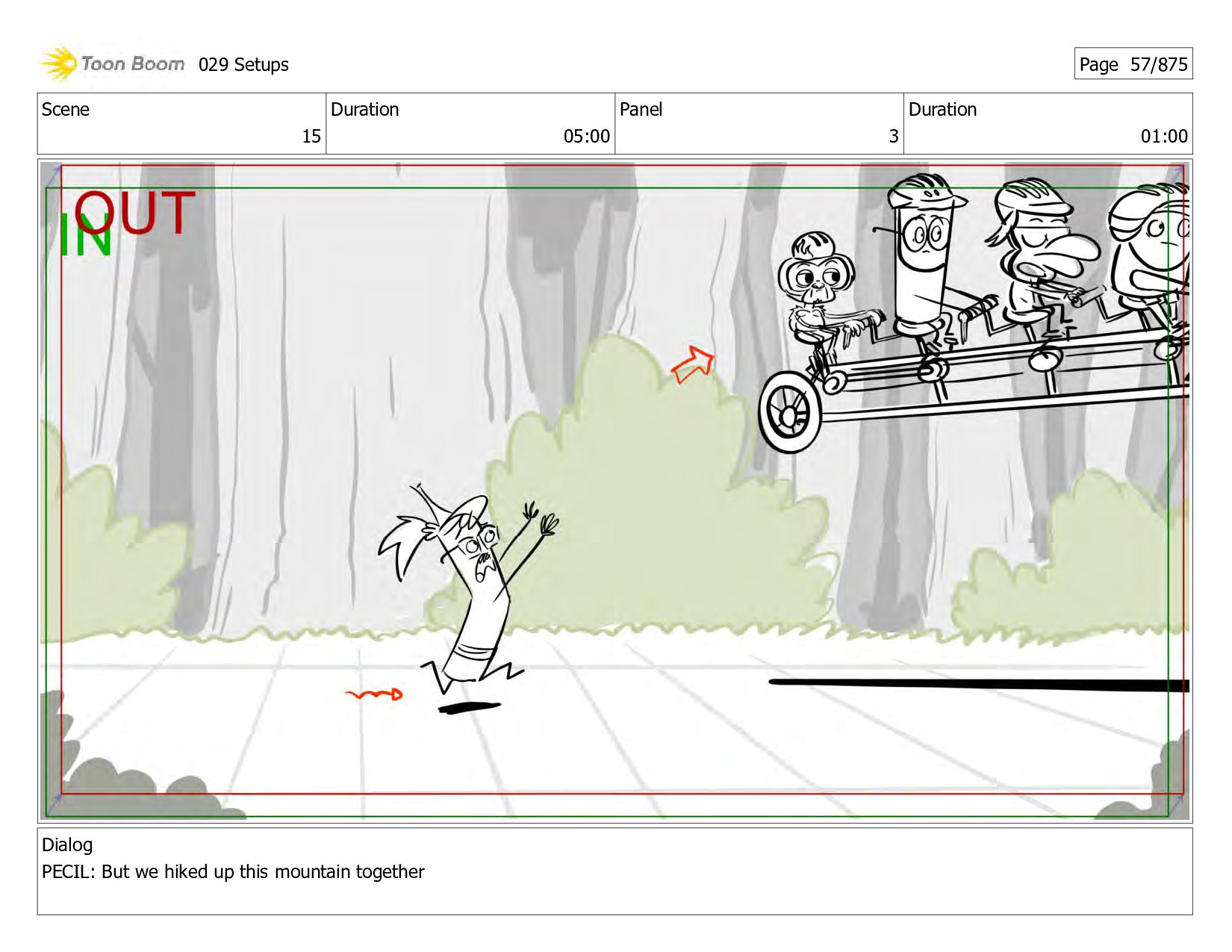 Toon Boom 029 Setups

Page 57/875

| Scene | Duration | Panel | Duration |
|---|---|---|---|
| 15 | 05:00 | 3 | 01:00 |

IN OUT

Dialog
PECIL: But we hiked up this mountain together