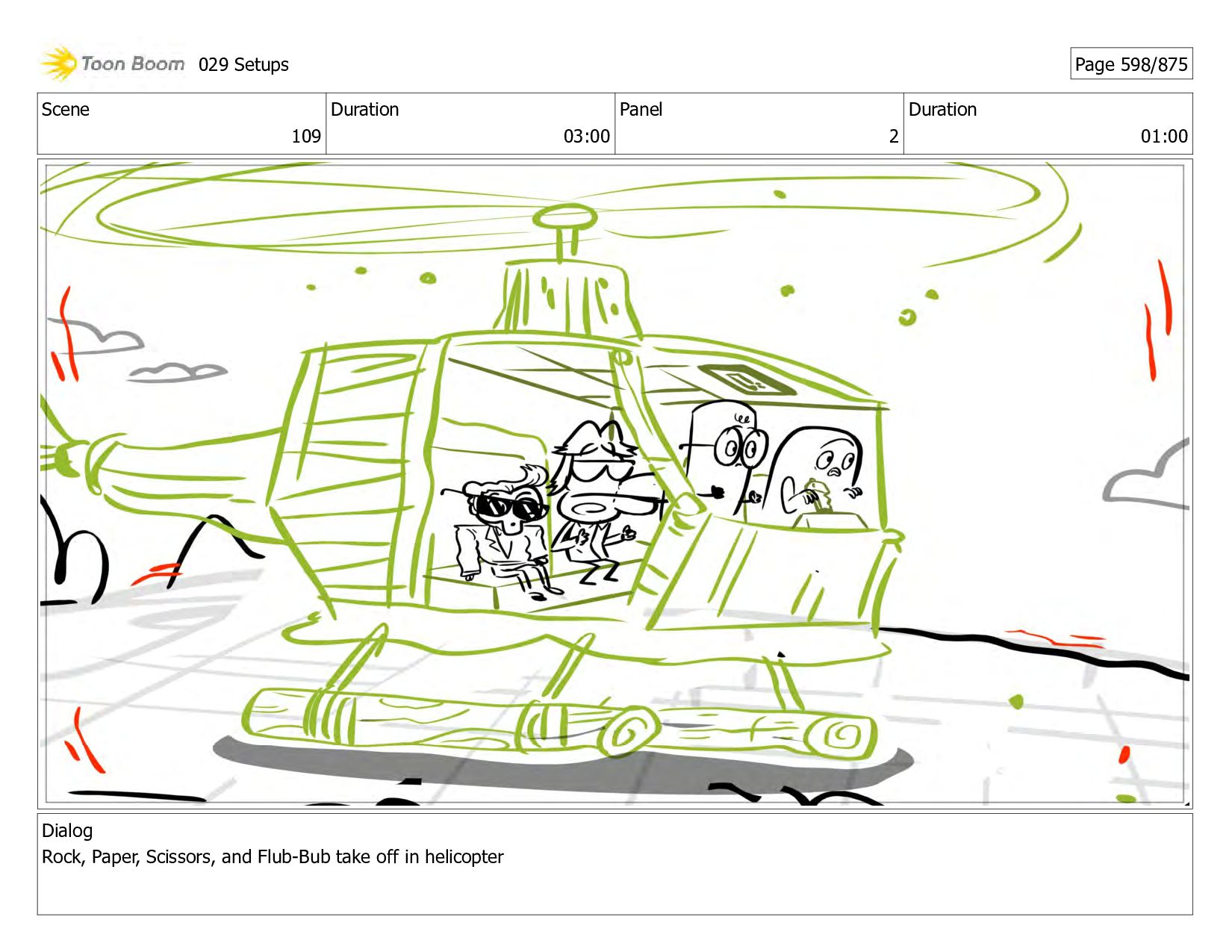 Toon Boom 029 Setups

Page 598/875

| Scene | Duration | Panel | Duration |
|---|---|---|---|
| 109 | 03:00 | 2 | 01:00 |

Dialog
Rock, Paper, Scissors, and Flub-Bub take off in helicopter