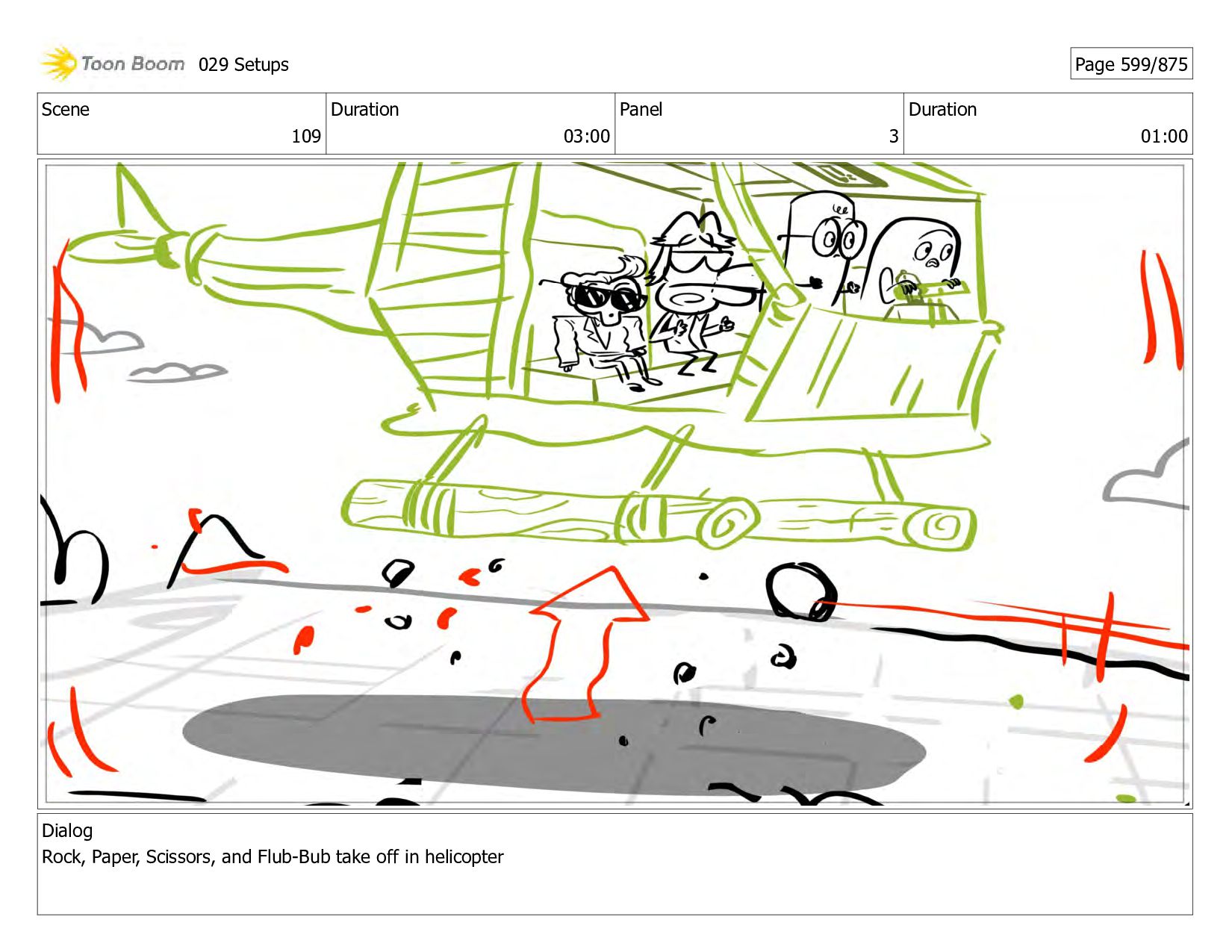 Toon Boom 029 Setups

Page 599/875

| Scene | Duration | Panel | Duration |
|---|---|---|---|
| 109 | 03:00 | 3 | 01:00 |

Dialog
Rock, Paper, Scissors, and Flub-Bub take off in helicopter