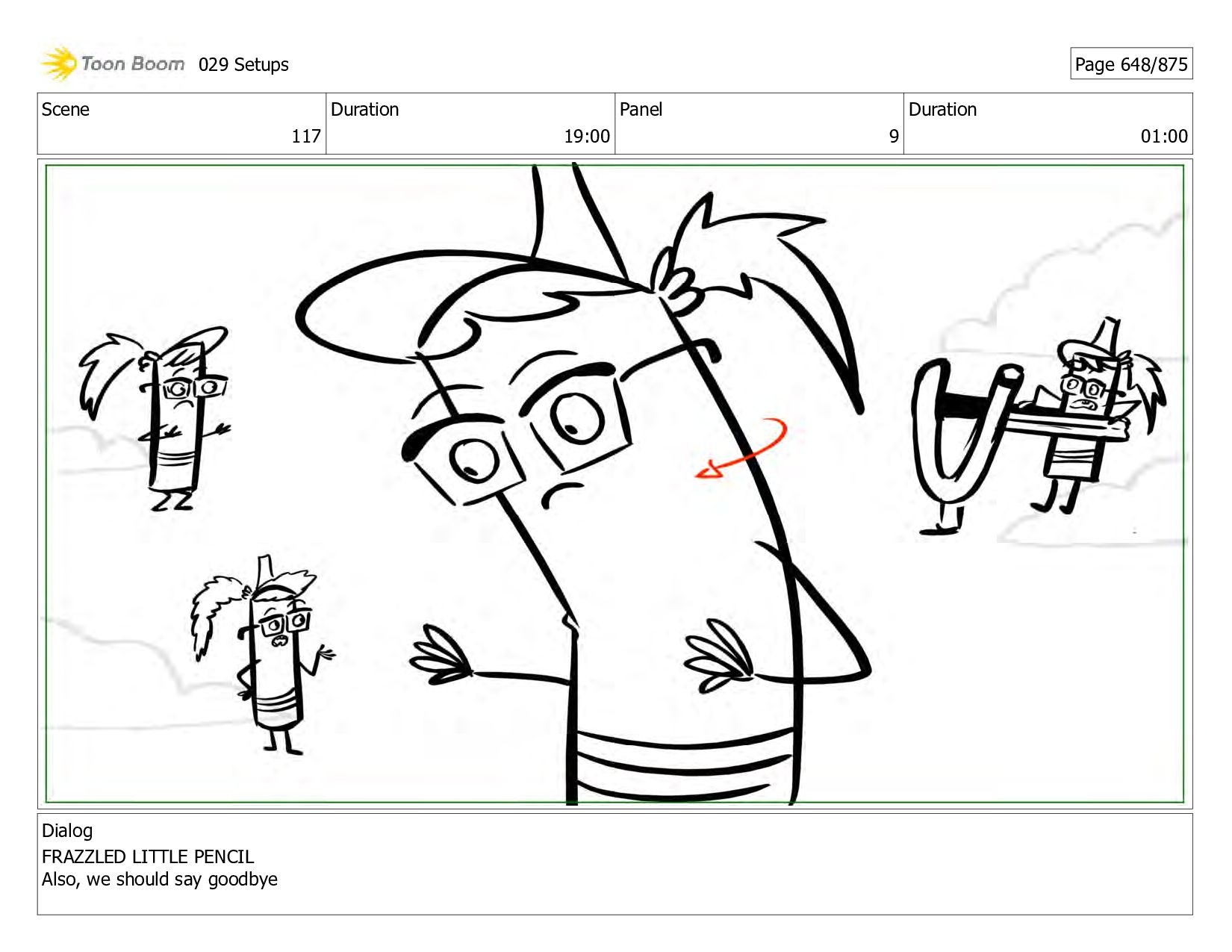 Toon Boom 029 Setups

Page 648/875

| Scene | Duration | Panel | Duration |
|---|---|---|---|
| 117 | 19:00 | 9 | 01:00 |

Dialog
FRAZZLED LITTLE PENCIL
Also, we should say goodbye