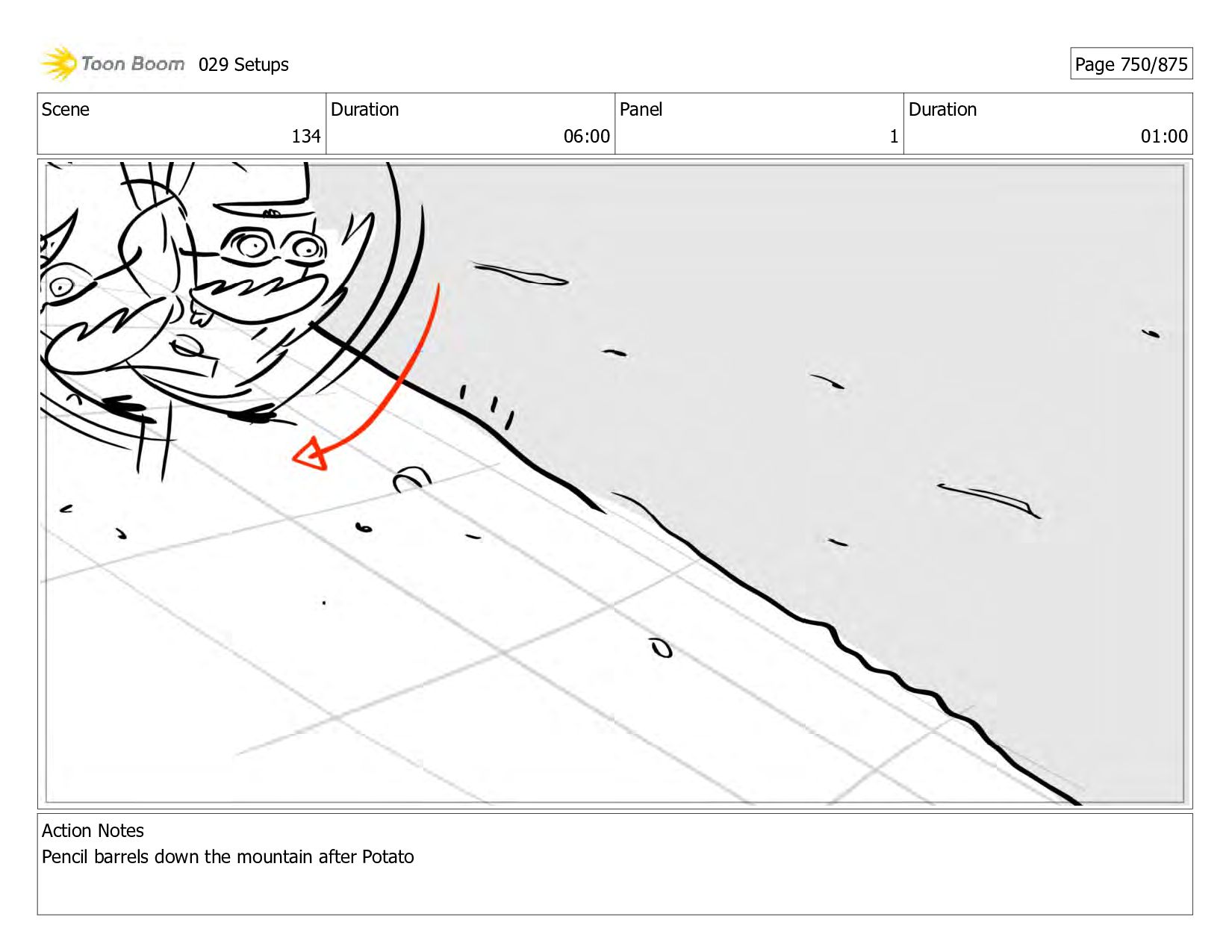 Toon Boom 029 Setups

Page 750/875

| Scene | Duration | Panel | Duration |
|---|---|---|---|
| 134 | 06:00 | 1 | 01:00 |

Action Notes
Pencil barrels down the mountain after Potato