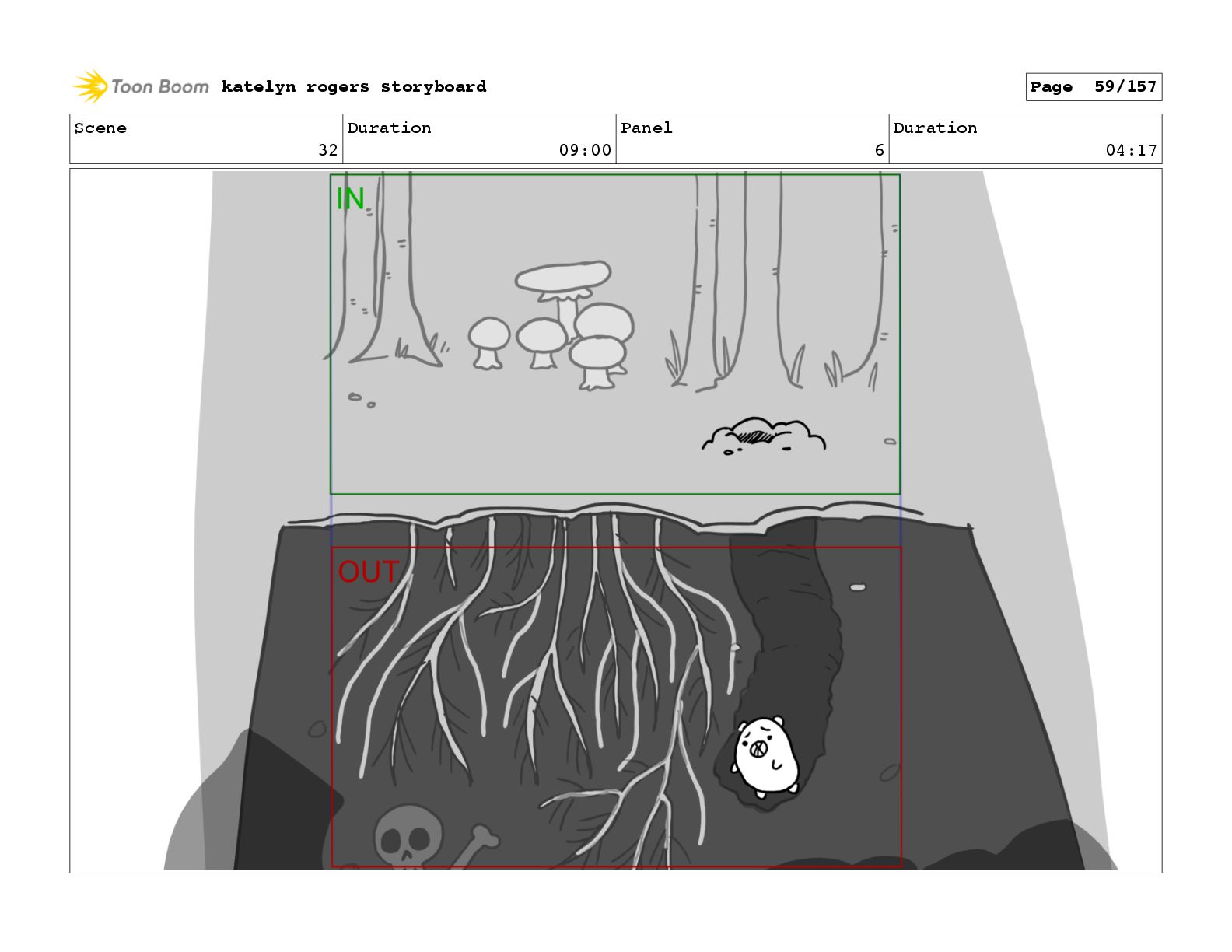 Toon Boom katelyn rogers storyboard

Page 59/157

| Scene | Duration | Panel | Duration |
|---|---|---|---|
| 32 | 09:00 | 6 | 04:17 |

IN

OUT