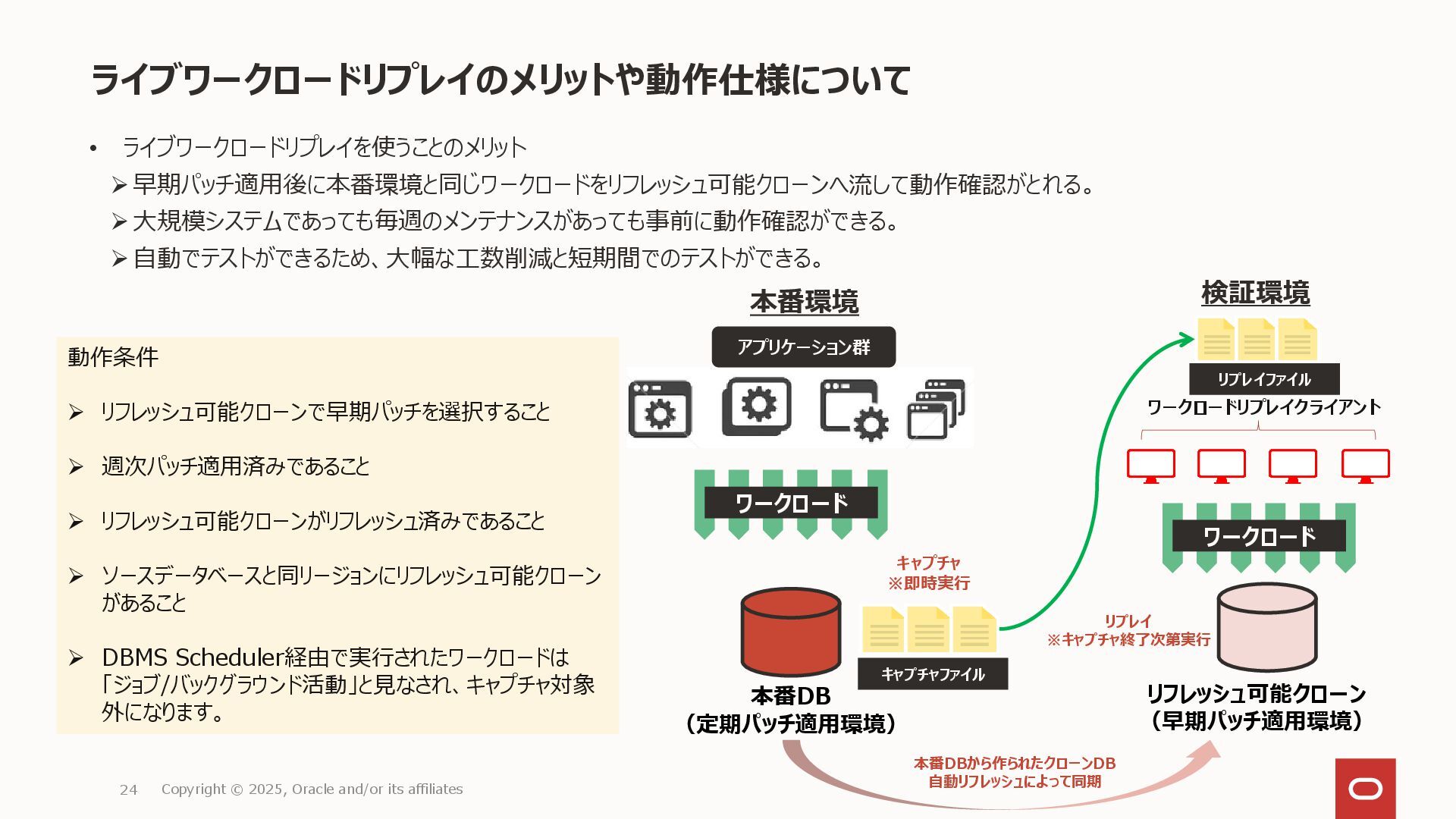 ライブワークロードリプレイのメリットや動作仕様について

• ライブワークロードリプレイを使うことのメリット
➢ 早期パッチ適用後に本番環境と同じワークロードをリフレッシュ可能クローンへ流して動作確認がとれる。
➢ 大規模システムであっても毎週のメンテナンスがあっても事前に動作確認ができる。
➢ 自動でテストができるため、大幅な工数削減と短期間でのテストができる。

動作条件

➢ リフレッシュ可能クローンで早期パッチを選択すること

➢ 週次パッチ適用済みであること

➢ リフレッシュ可能クローンがリフレッシュ済みであること

➢ ソースデータベースと同リージョンにリフレッシュ可能クローンがあること

➢ DBMS Scheduler経由で実行されたワークロードは「ジョブ/バックグラウンド活動」と見なされ、キャプチャ対象外になります。

本番環境

アプリケーション群

ワークロード

キャプチャ
※即時実行

キャプチャファイル

本番DB
（定期パッチ適用環境）

検証環境

リプレイファイル

ワークロードリプレイクライアント

ワークロード

リプレイ
※キャプチャ終了次第実行

リフレッシュ可能クローン
（早期パッチ適用環境）

本番DBから作られたクローンDB
自動リフレッシュによって同期

24 Copyright © 2025, Oracle and/or its affiliates