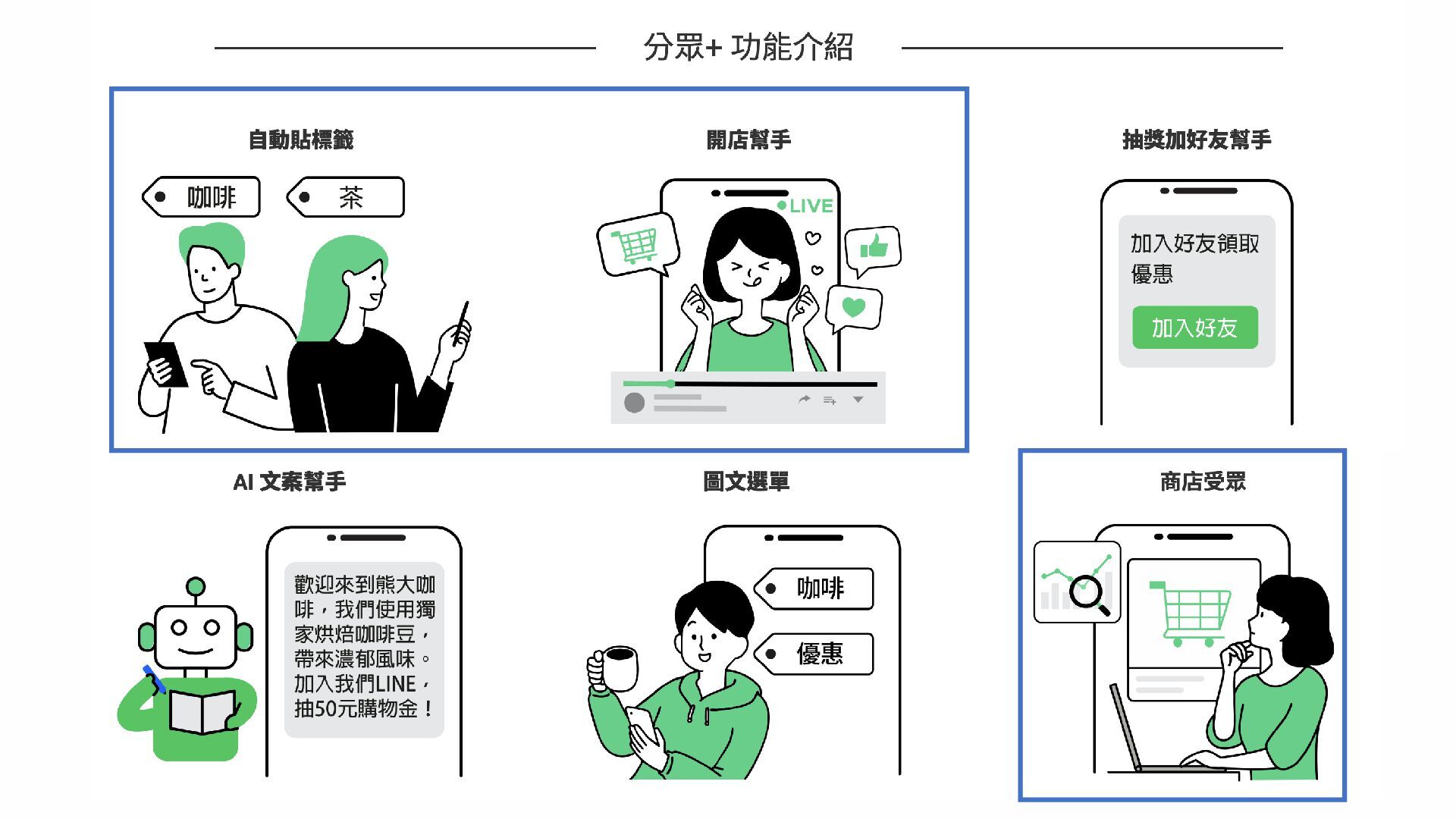 分眾+ 功能介紹

自動貼標籤

咖啡

茶

開店幫手

LIVE

抽獎加好友幫手

加入好友領取優惠

加入好友

AI 文案幫手

歡迎來到熊大咖啡，我們使用獨家烘焙咖啡豆，帶來濃郁風味。加入我們LINE，抽50元購物金！

圖文選單

咖啡

優惠

商店受眾