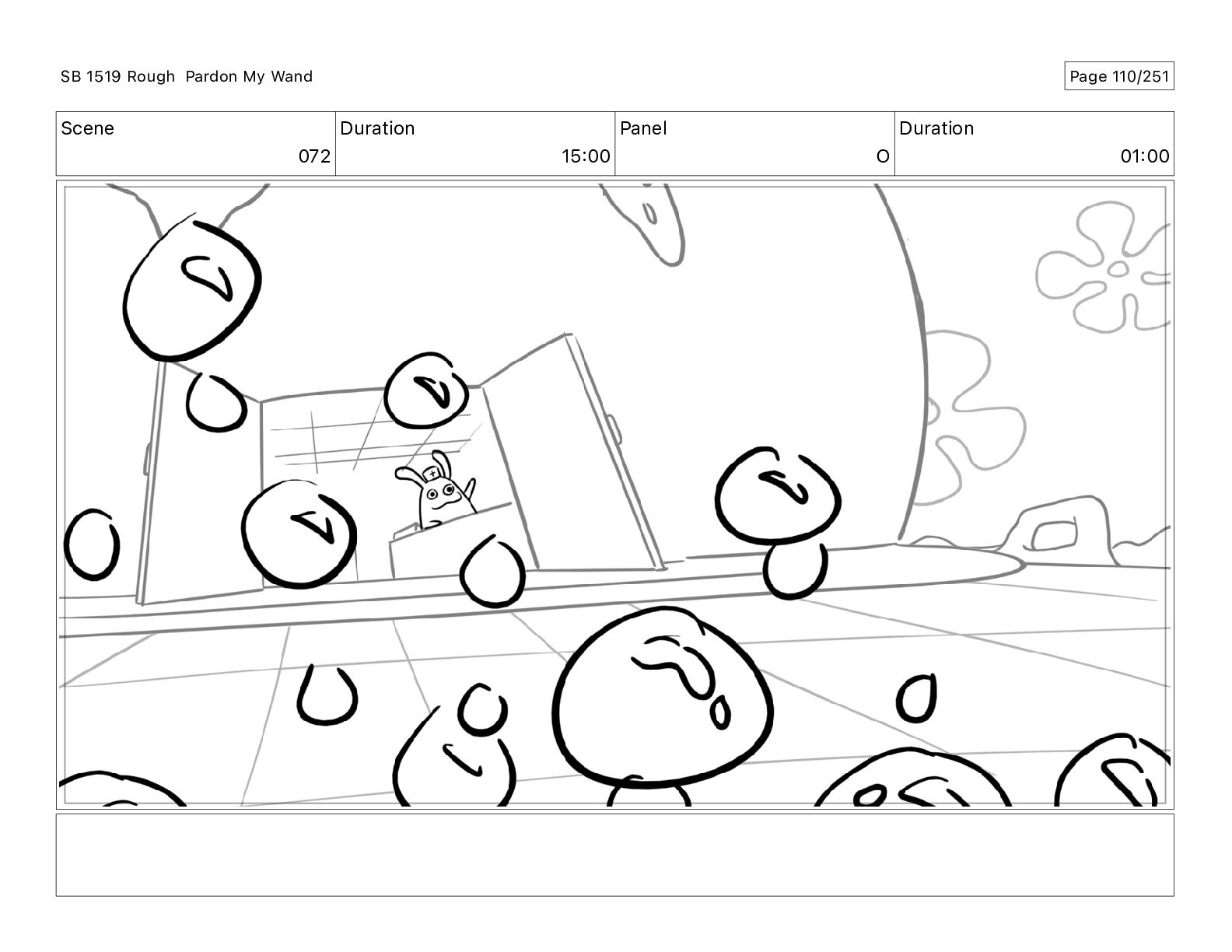 SB 1519 Rough Pardon My Wand

Page 110/251

| Scene | Duration | Panel | Duration |
|---|---|---|---|
| 072 | 15:00 | O | 01:00 |