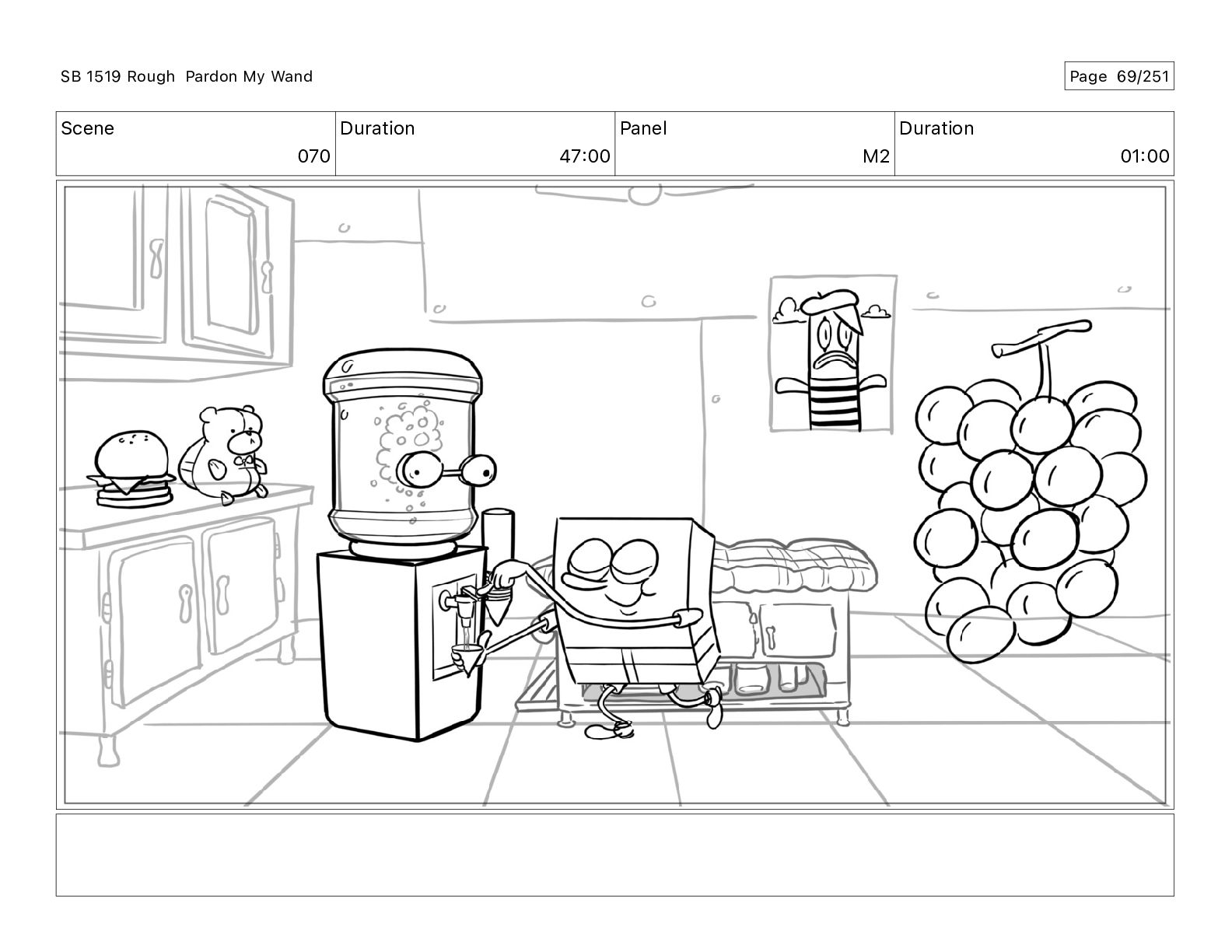 SB 1519 Rough Pardon My Wand

Page 69/251

| Scene | Duration | Panel | Duration |
|---|---|---|---|
| 070 | 47:00 | M2 | 01:00 |