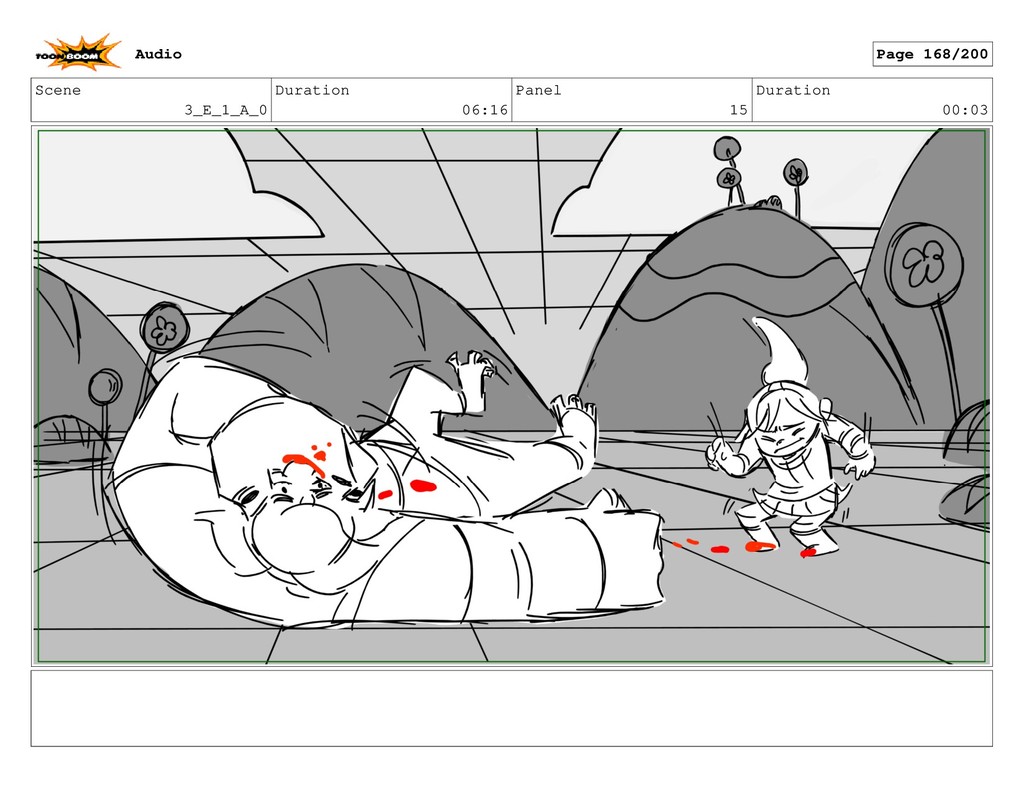 TOON BOOM Audio

Page 168/200

| Scene | Duration | Panel | Duration |
|---|---|---|---|
| 3_E_1_A_0 | 06:16 | 15 | 00:03 |