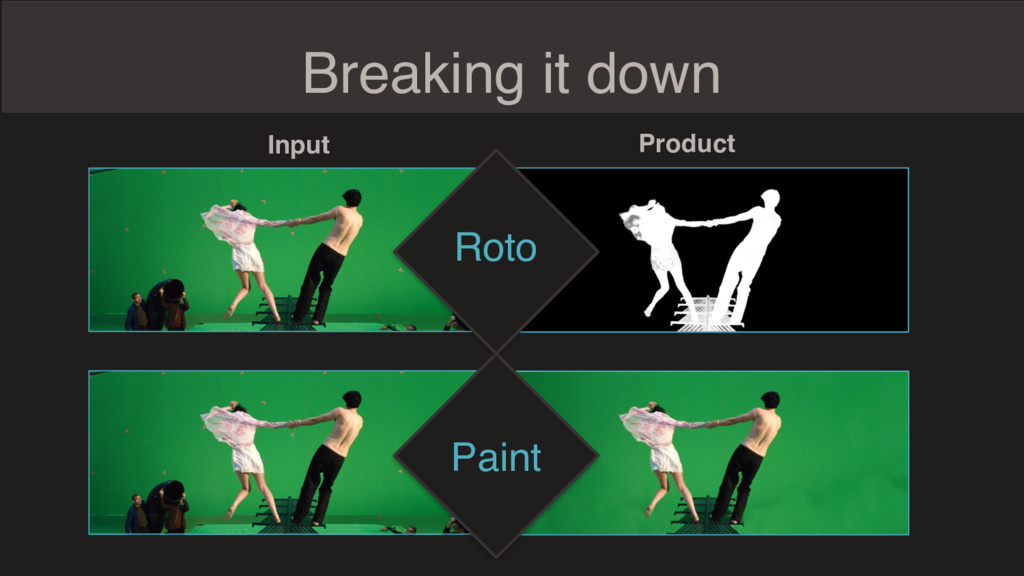 Breaking it down

Input

Product

Roto

Paint