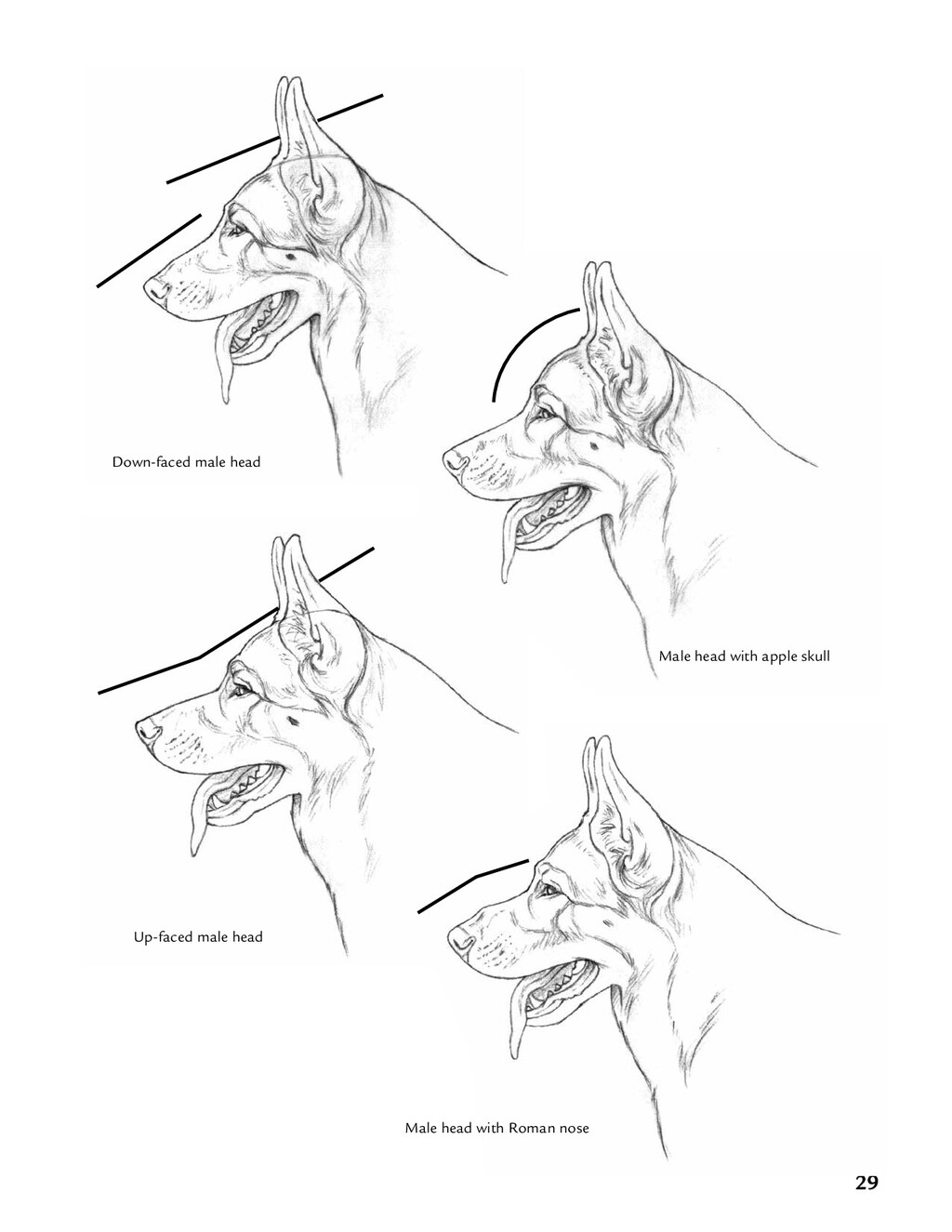 Down-faced male head

Male head with apple skull

Up-faced male head

Male head with Roman nose

29