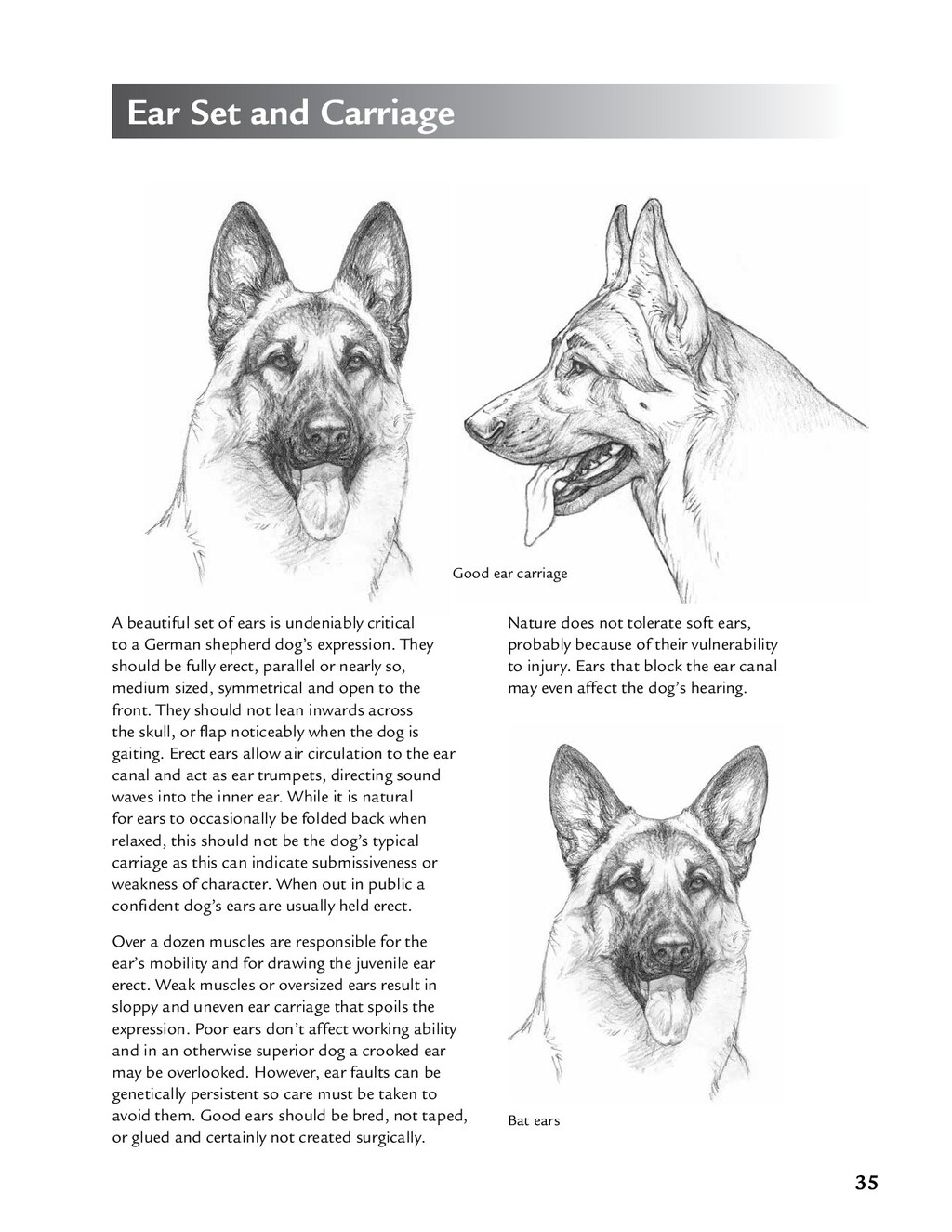 Ear Set and Carriage

Good ear carriage

A beautiful set of ears is undeniably critical to a German shepherd dog's expression. They should be fully erect, parallel or nearly so, medium sized, symmetrical and open to the front. They should not lean inwards across the skull, or flap noticeably when the dog is gaiting. Erect ears allow air circulation to the ear canal and act as ear trumpets, directing sound waves into the inner ear. While it is natural for ears to occasionally be folded back when relaxed, this should not be the dog's typical carriage as this can indicate submissiveness or weakness of character. When out in public a confident dog's ears are usually held erect.

Over a dozen muscles are responsible for the ear's mobility and for drawing the juvenile ear erect. Weak muscles or oversized ears result in sloppy and uneven ear carriage that spoils the expression. Poor ears don't affect working ability and in an otherwise superior dog a crooked ear may be overlooked. However, ear faults can be genetically persistent so care must be taken to avoid them. Good ears should be bred, not taped, or glued and certainly not created surgically.

Nature does not tolerate soft ears, probably because of their vulnerability to injury. Ears that block the ear canal may even affect the dog's hearing.

Bat ears

35