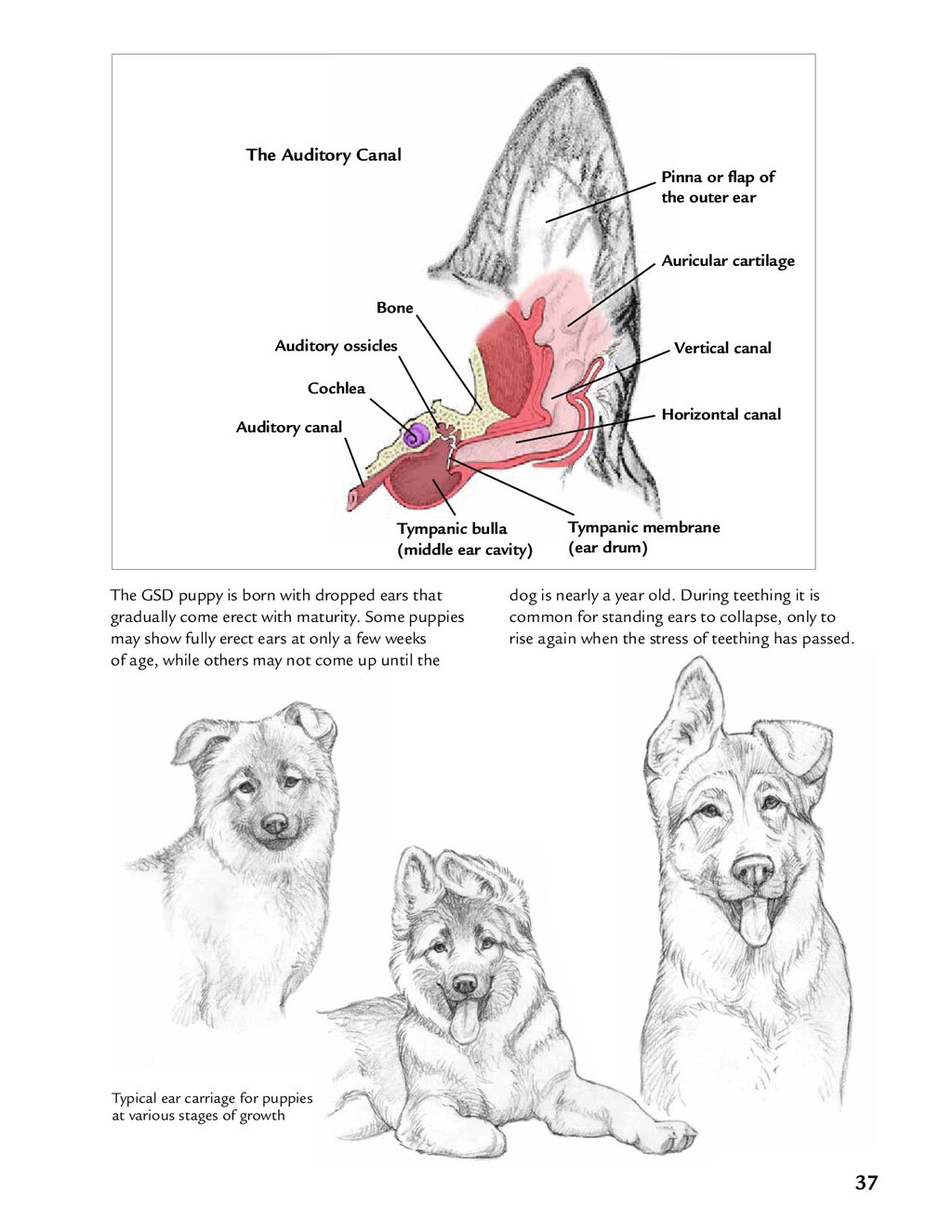 The Auditory Canal

Pinna or flap of the outer ear

Auricular cartilage

Bone

Auditory ossicles

Vertical canal

Cochlea

Horizontal canal

Auditory canal

Tympanic bulla (middle ear cavity)

Tympanic membrane (ear drum)

The GSD puppy is born with dropped ears that gradually come erect with maturity. Some puppies may show fully erect ears at only a few weeks of age, while others may not come up until the dog is nearly a year old. During teething it is common for standing ears to collapse, only to rise again when the stress of teething has passed.

Typical ear carriage for puppies at various stages of growth

37