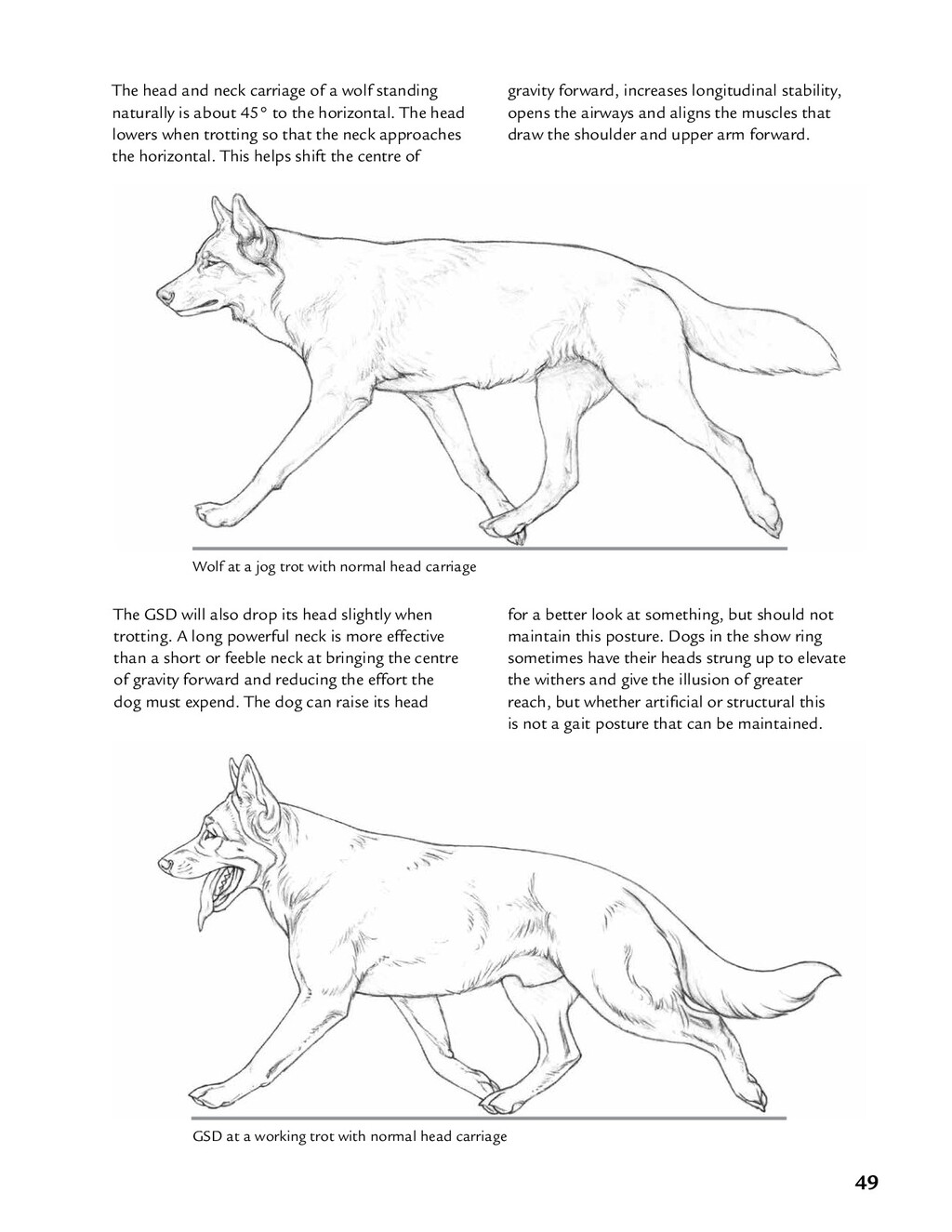 The head and neck carriage of a wolf standing naturally is about 45° to the horizontal. The head lowers when trotting so that the neck approaches the horizontal. This helps shift the centre of gravity forward, increases longitudinal stability, opens the airways and aligns the muscles that draw the shoulder and upper arm forward.

Wolf at a jog trot with normal head carriage

The GSD will also drop its head slightly when trotting. A long powerful neck is more effective than a short or feeble neck at bringing the centre of gravity forward and reducing the effort the dog must expend. The dog can raise its head for a better look at something, but should not maintain this posture. Dogs in the show ring sometimes have their heads strung up to elevate the withers and give the illusion of greater reach, but whether artificial or structural this is not a gait posture that can be maintained.

GSD at a working trot with normal head carriage

49