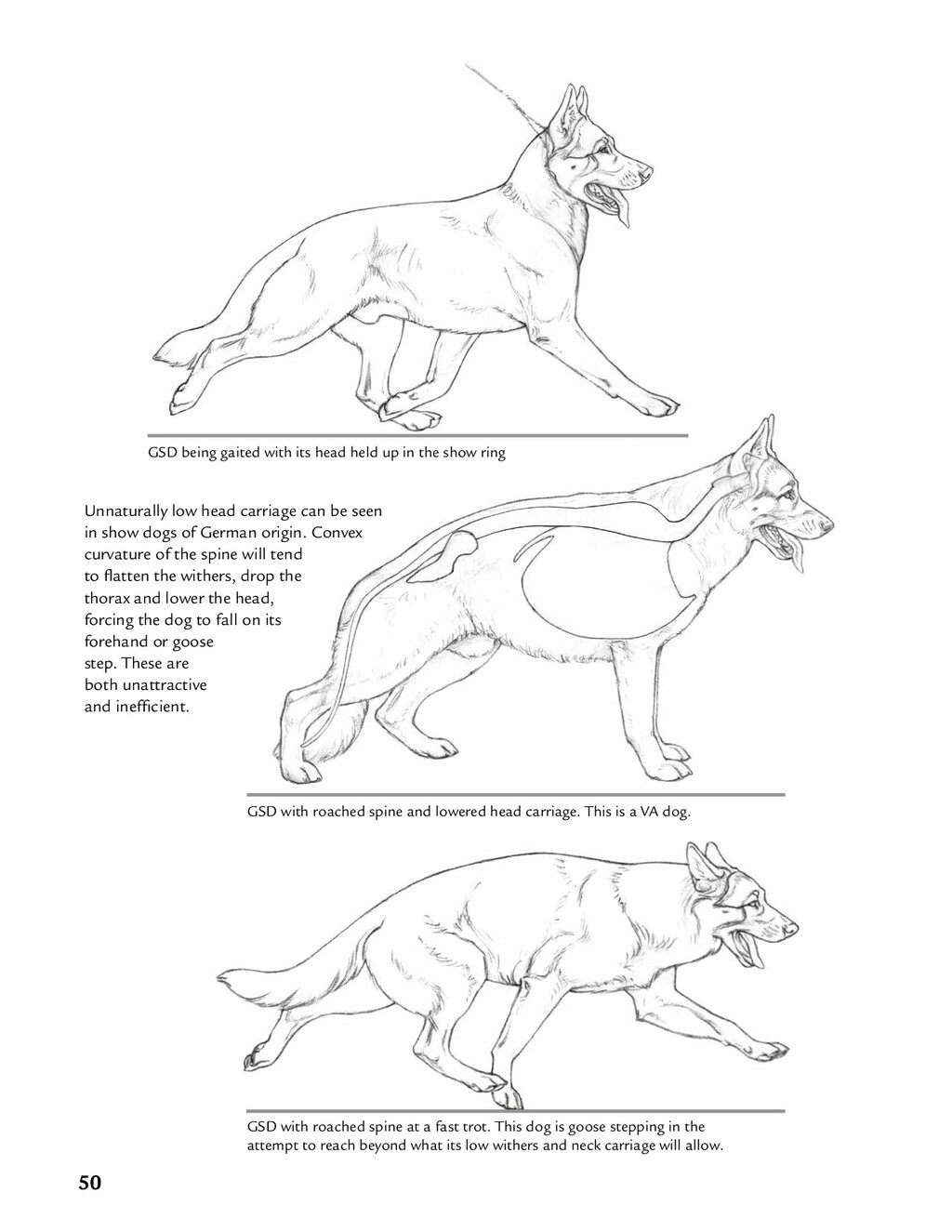 GSD being gaited with its head held up in the show ring

Unnaturally low head carriage can be seen in show dogs of German origin. Convex curvature of the spine will tend to flatten the withers, drop the thorax and lower the head, forcing the dog to fall on its forehand or goose step. These are both unattractive and inefficient.

GSD with roached spine and lowered head carriage. This is a VA dog.

GSD with roached spine at a fast trot. This dog is goose stepping in the attempt to reach beyond what its low withers and neck carriage will allow.

50