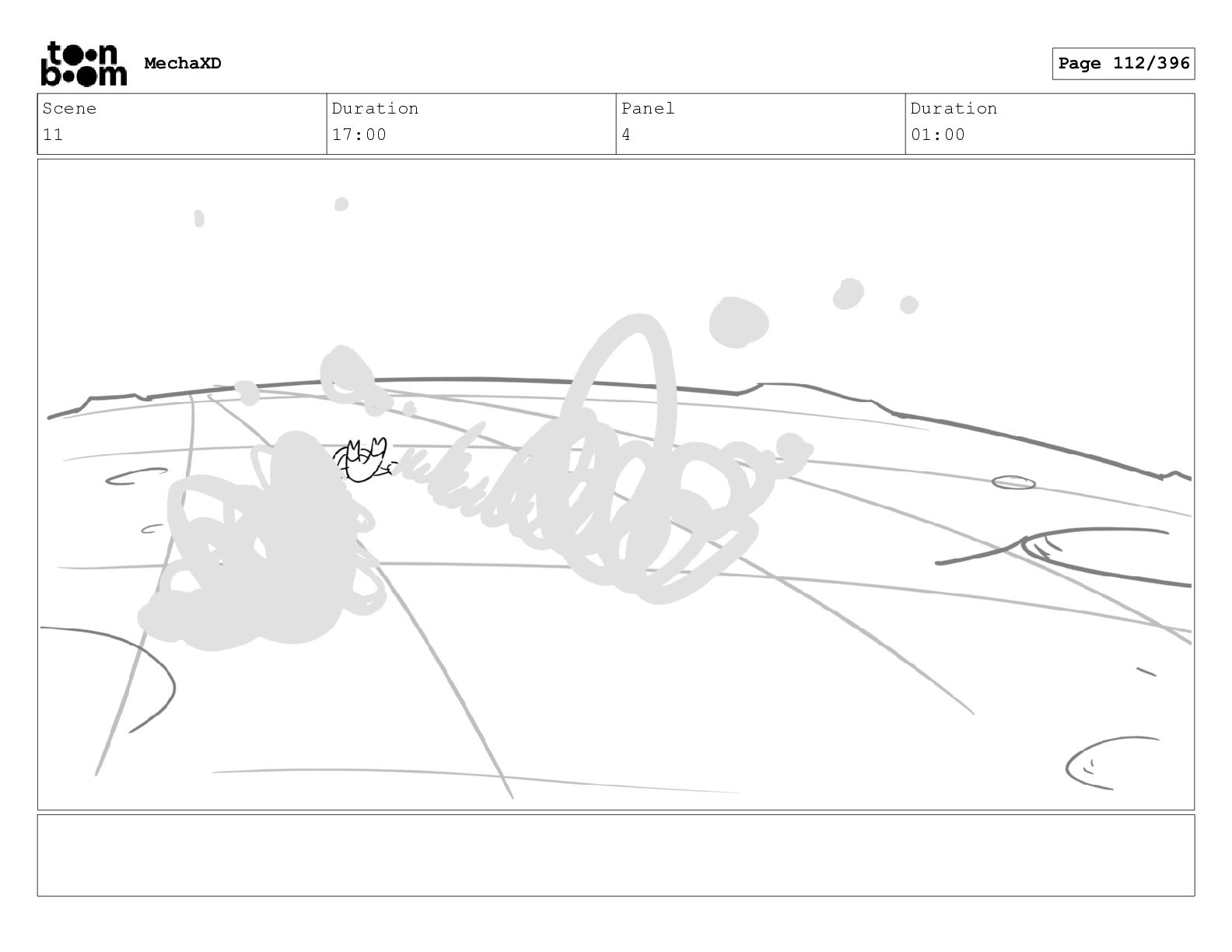 toon boom MechaXD

Page 112/396

| Scene | Duration | Panel | Duration |
|---|---|---|---|
| 11 | 17:00 | 4 | 01:00 |