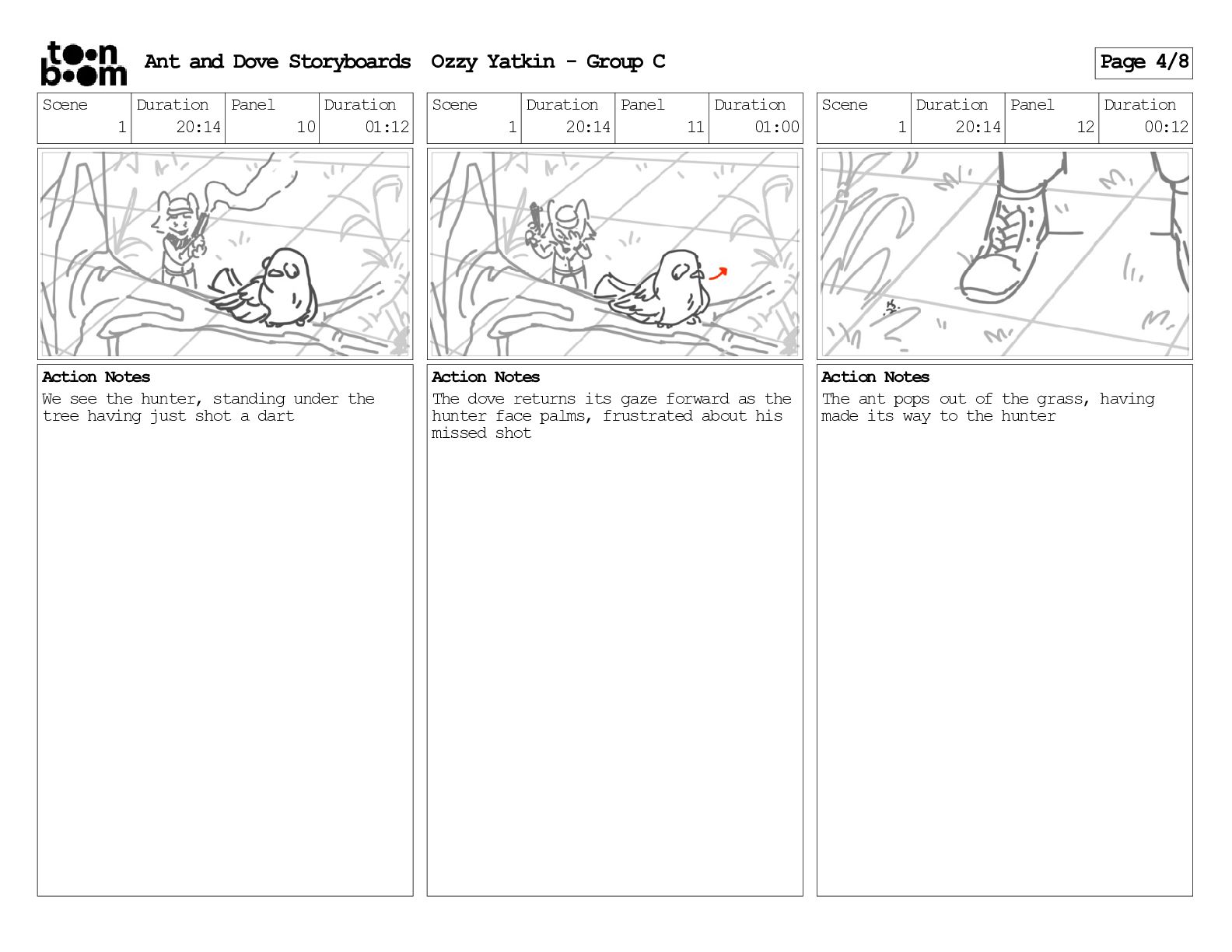 toon boom Ant and Dove Storyboards Ozzy Yatkin - Group C

Page 4/8

| Scene | Duration | Panel | Duration |
|---|---|---|---|
| 1 | 20:14 | 10 | 01:12 |

Action Notes
We see the hunter, standing under the tree having just shot a dart

| Scene | Duration | Panel | Duration |
|---|---|---|---|
| 1 | 20:14 | 11 | 01:00 |

Action Notes
The dove returns its gaze forward as the hunter face palms, frustrated about his missed shot

| Scene | Duration | Panel | Duration |
|---|---|---|---|
| 1 | 20:14 | 12 | 00:12 |

Action Notes
The ant pops out of the grass, having made its way to the hunter