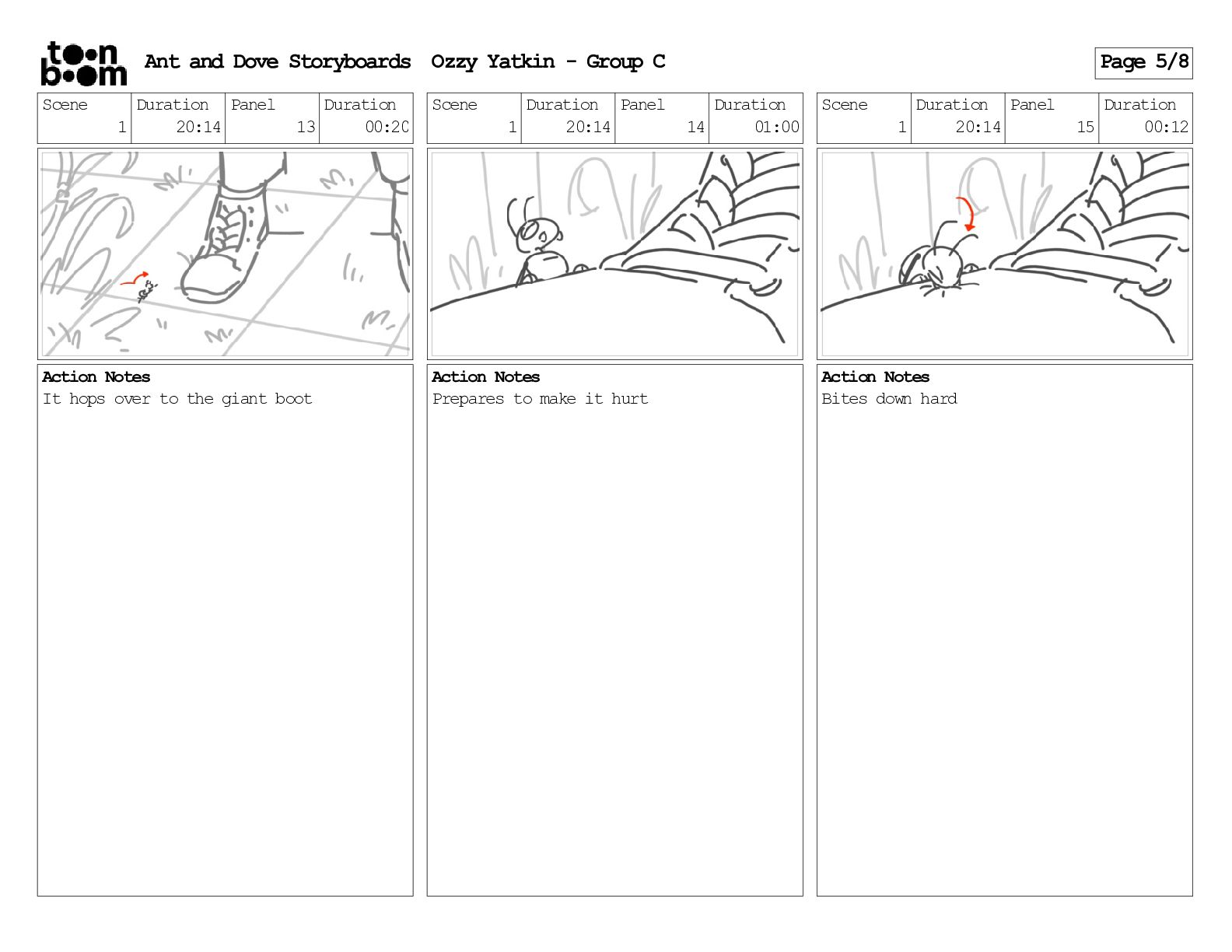 toon boom Ant and Dove Storyboards Ozzy Yatkin - Group C

Page 5/8

| Scene | Duration | Panel | Duration |
|---|---|---|---|
| 1 | 20:14 | 13 | 00:20 |

Action Notes
It hops over to the giant boot

| Scene | Duration | Panel | Duration |
|---|---|---|---|
| 1 | 20:14 | 14 | 01:00 |

Action Notes
Prepares to make it hurt

| Scene | Duration | Panel | Duration |
|---|---|---|---|
| 1 | 20:14 | 15 | 00:12 |

Action Notes
Bites down hard