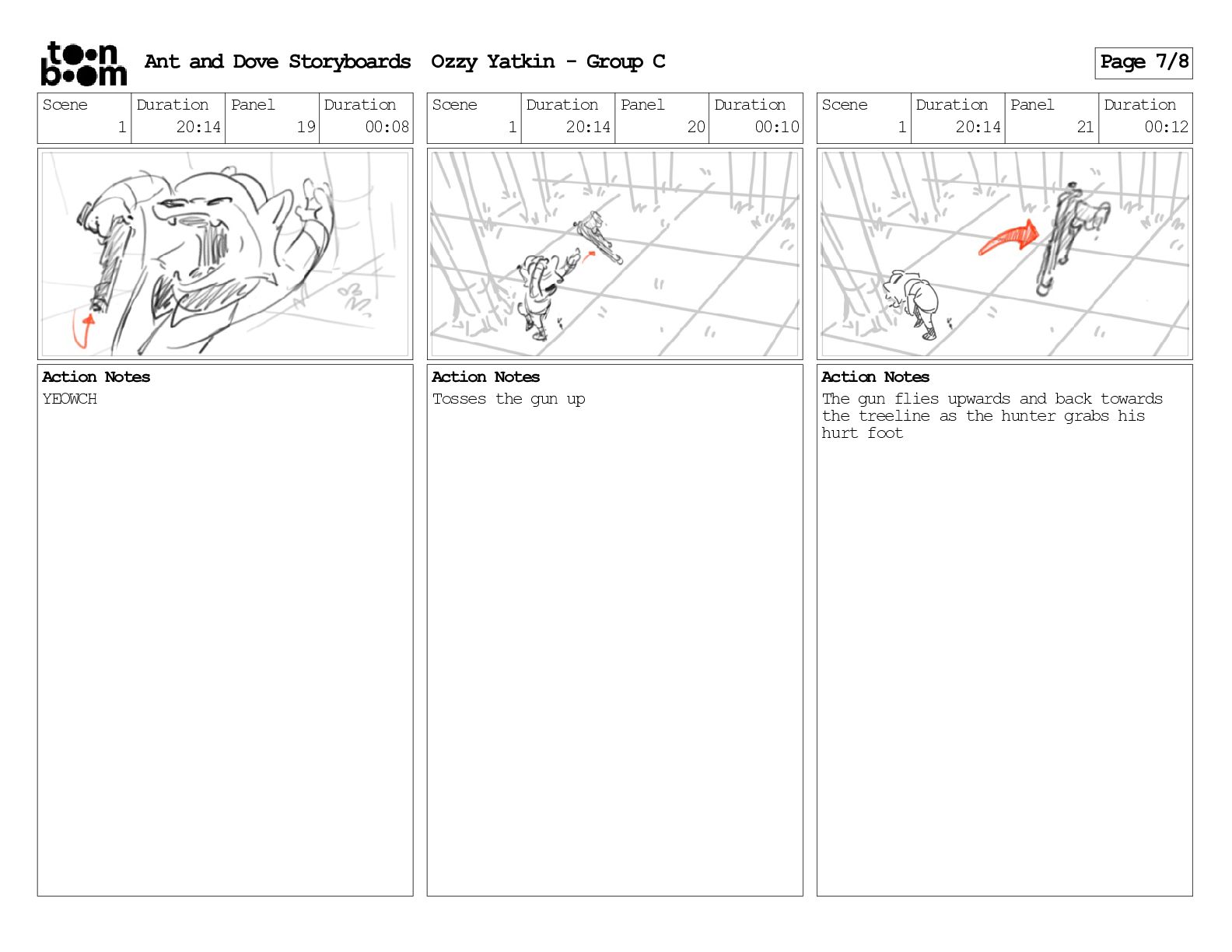 toon boom Ant and Dove Storyboards Ozzy Yatkin - Group C

Page 7/8

| Scene | Duration | Panel | Duration |
|---|---|---|---|
| 1 | 20:14 | 19 | 00:08 |

Action Notes
YEOWCH

| Scene | Duration | Panel | Duration |
|---|---|---|---|
| 1 | 20:14 | 20 | 00:10 |

Action Notes
Tosses the gun up

| Scene | Duration | Panel | Duration |
|---|---|---|---|
| 1 | 20:14 | 21 | 00:12 |

Action Notes
The gun flies upwards and back towards the treeline as the hunter grabs his hurt foot