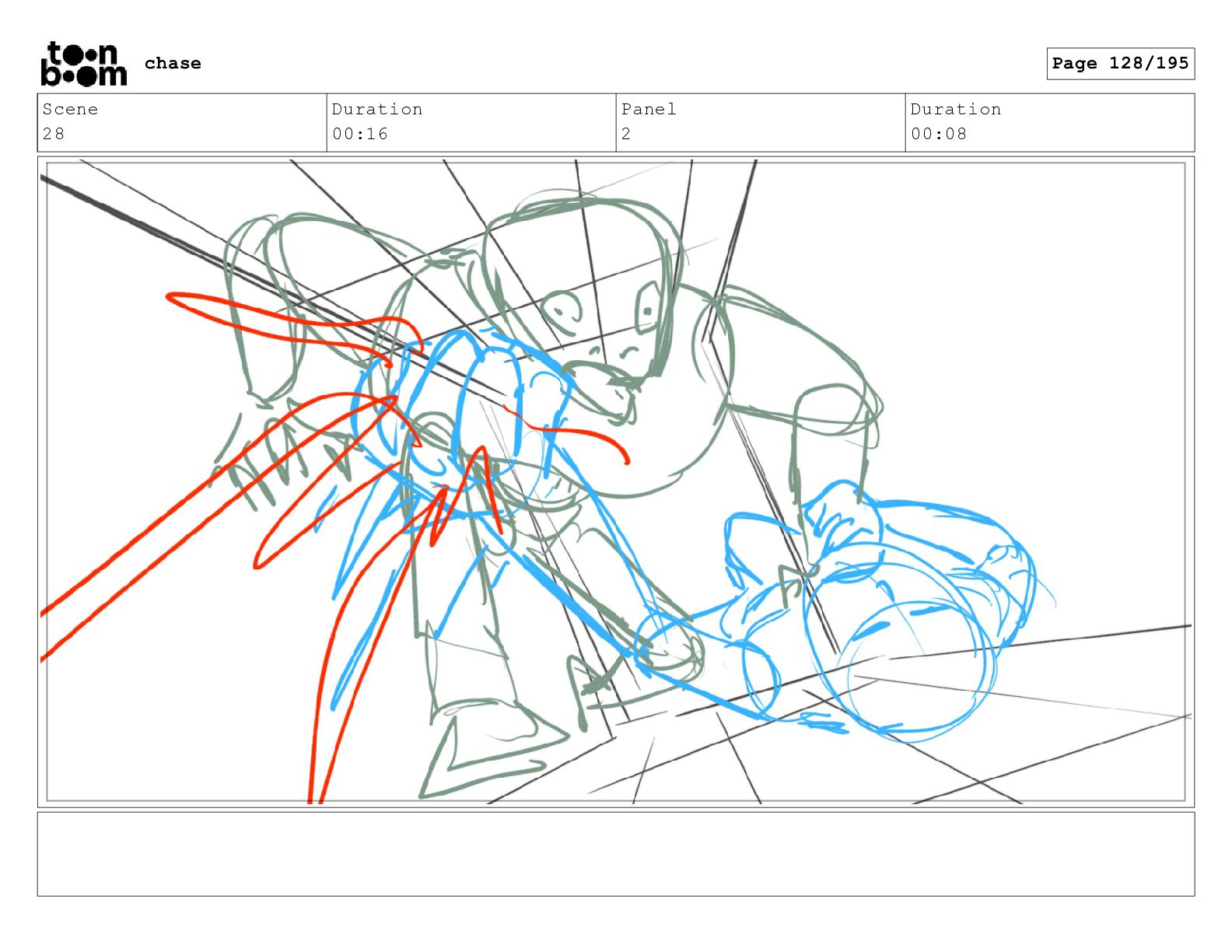 toon boom chase

Page 128/195

| Scene | Duration | Panel | Duration |
|---|---|---|---|
| 28 | 00:16 | 2 | 00:08 |