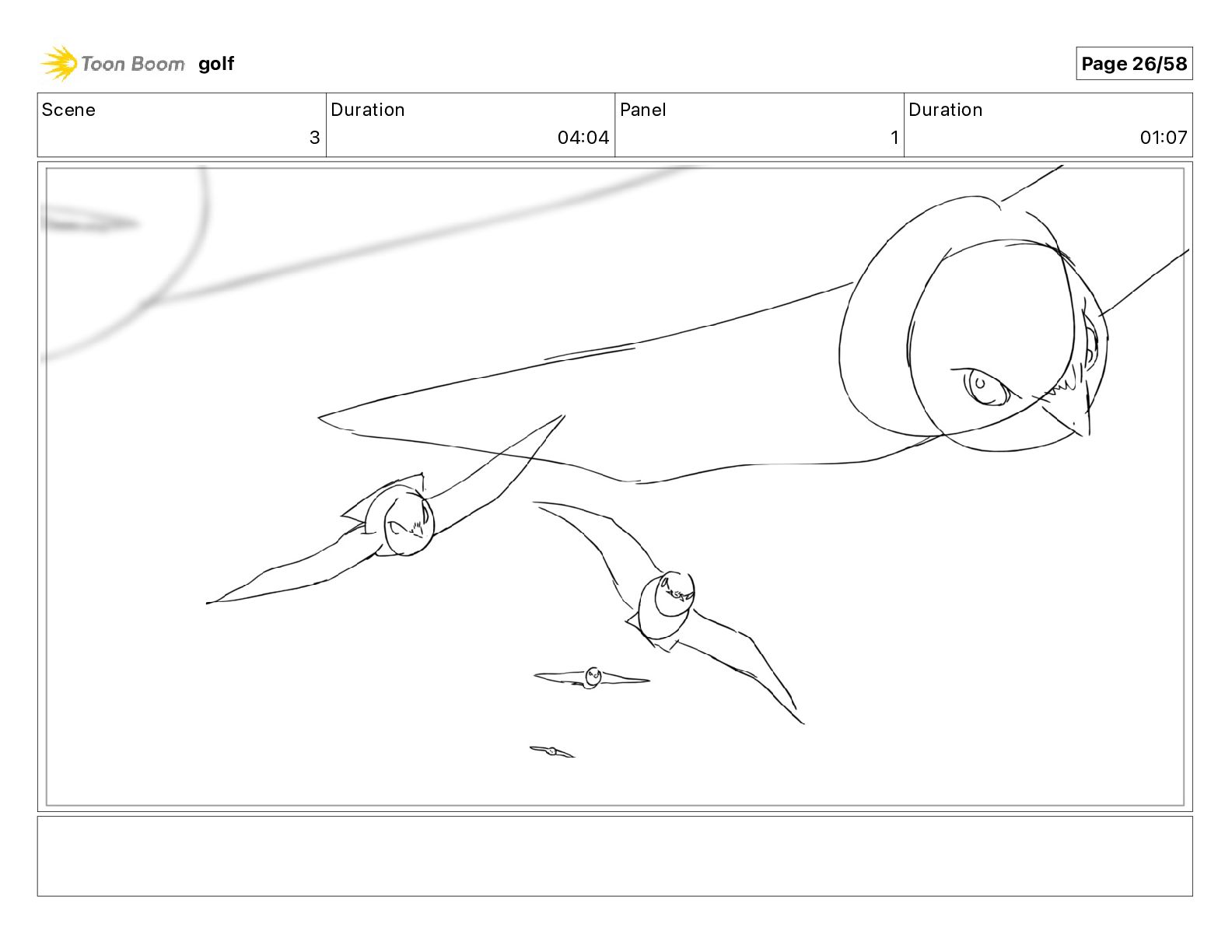 Toon Boom golf

Page 26/58

| Scene | Duration | Panel | Duration |
|---|---|---|---|
| 3 | 04:04 | 1 | 01:07 |