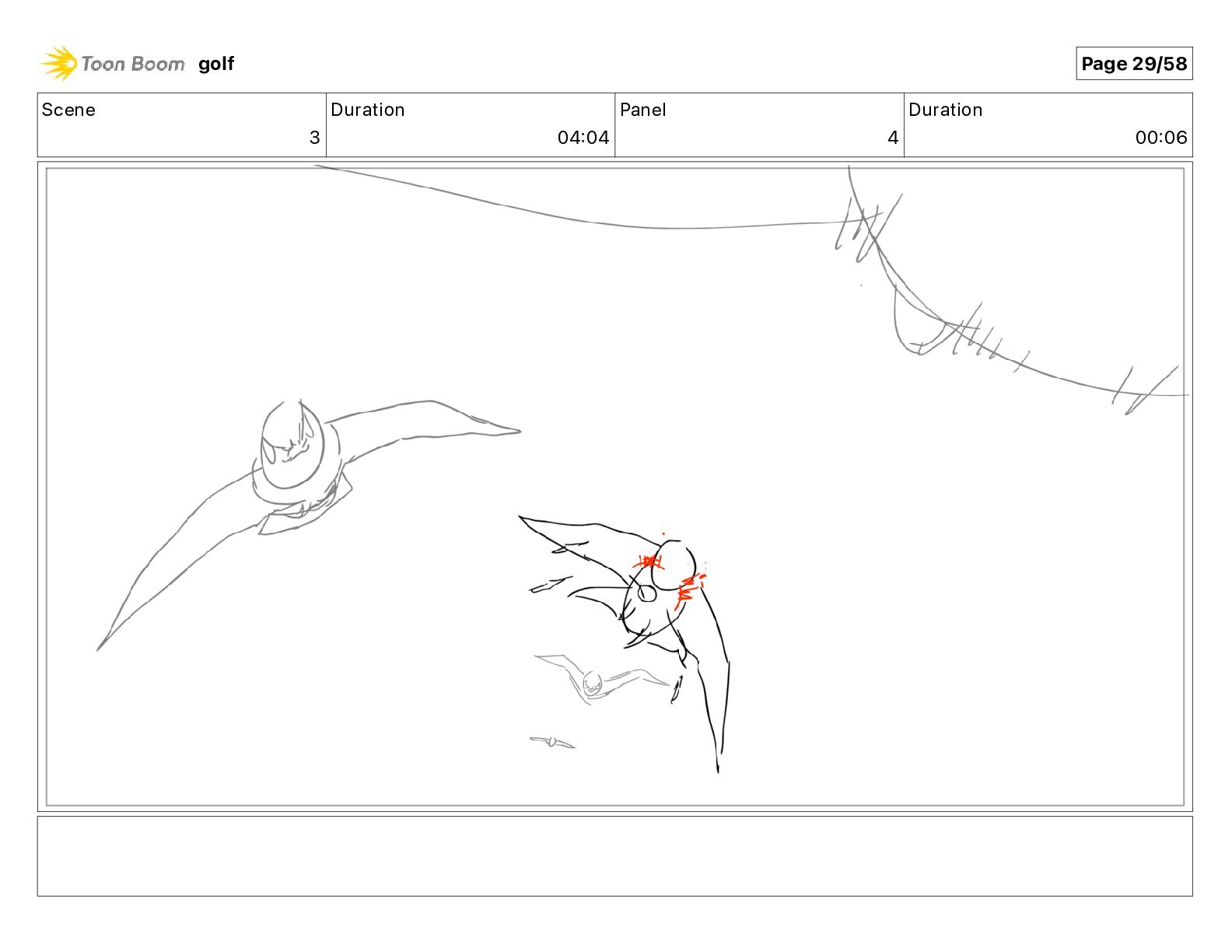 Toon Boom golf

Page 29/58

| Scene | Duration | Panel | Duration |
|---|---|---|---|
| 3 | 04:04 | 4 | 00:06 |