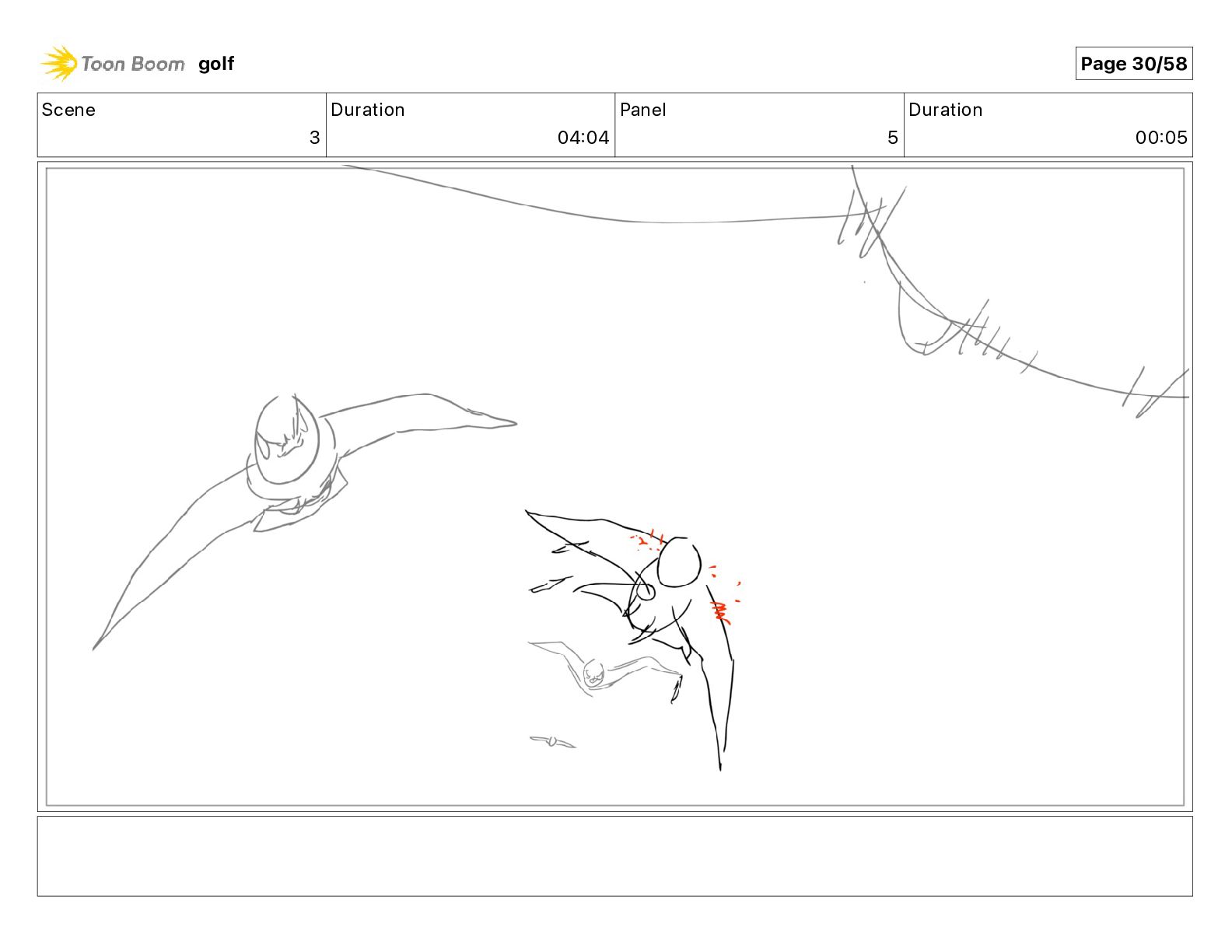 Toon Boom golf

Page 30/58

| Scene | Duration | Panel | Duration |
|---|---|---|---|
| 3 | 04:04 | 5 | 00:05 |