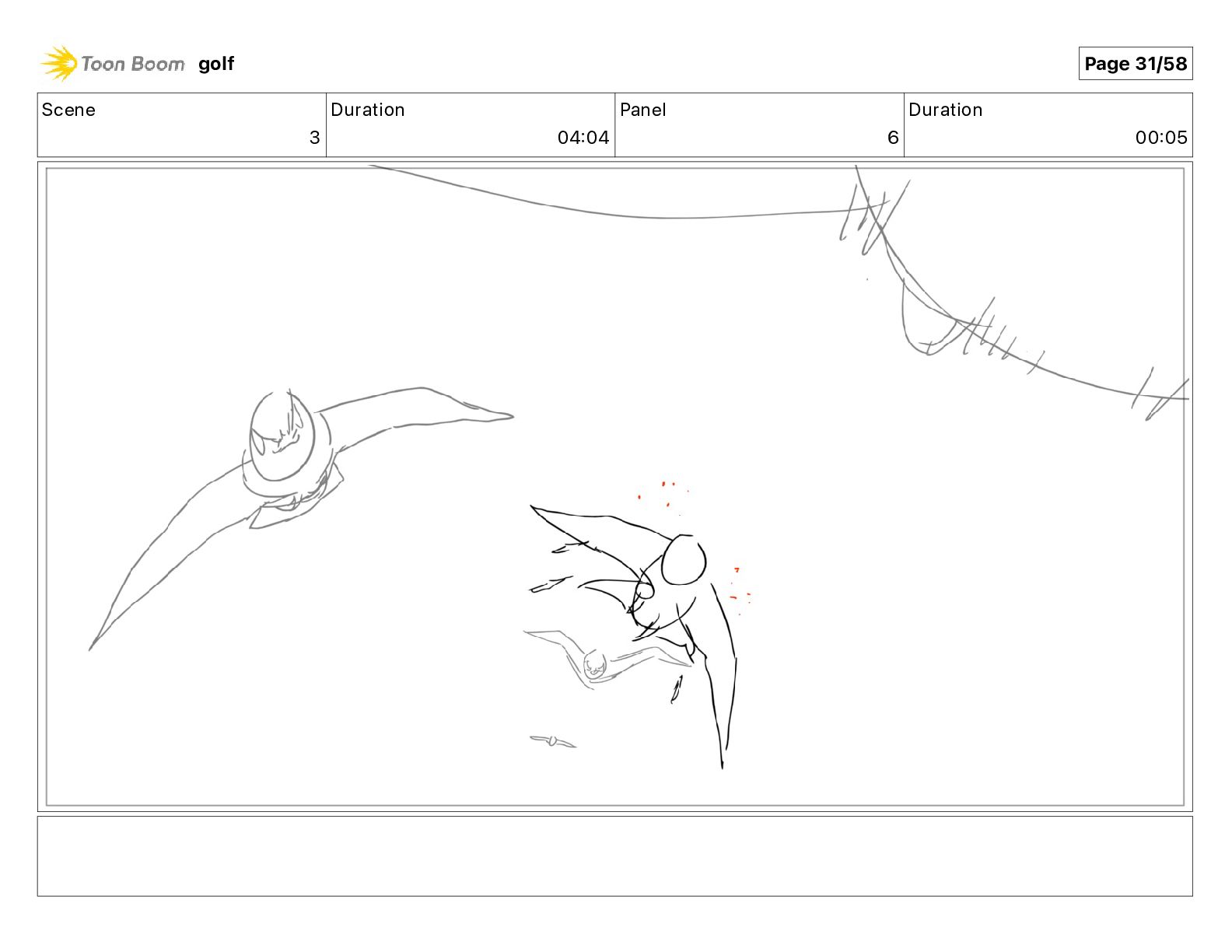 Toon Boom golf

Page 31/58

| Scene | Duration | Panel | Duration |
|---|---|---|---|
| 3 | 04:04 | 6 | 00:05 |