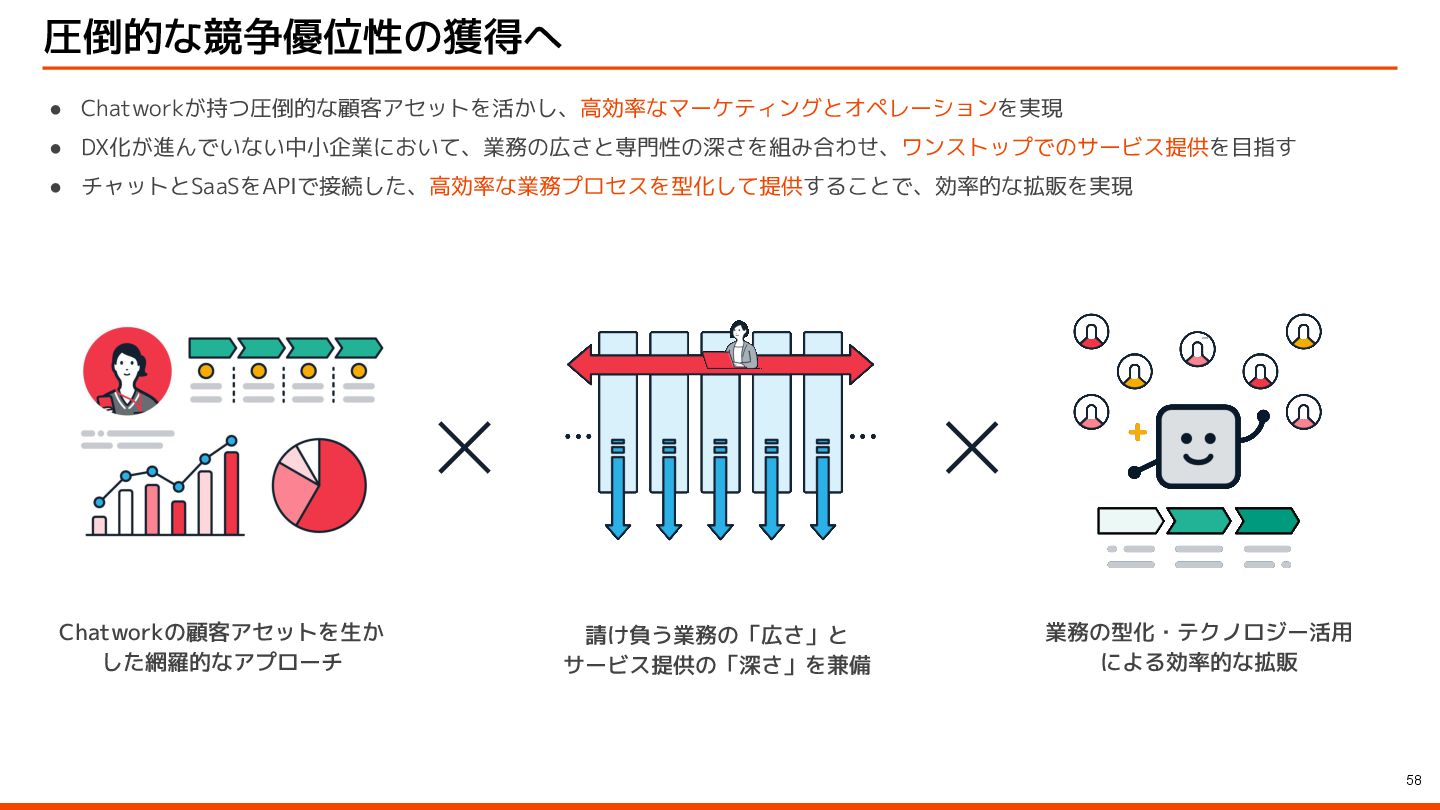 圧倒的な競争優位性の獲得へ

● Chatworkが持つ圧倒的な顧客アセットを活かし、高効率なマーケティングとオペレーションを実現
● DX化が進んでいない中小企業において、業務の広さと専門性の深さを組み合わせ、ワンストップでのサービス提供を目指す
● チャットとSaaSをAPIで接続した、高効率な業務プロセスを型化して提供することで、効率的な拡販を実現

×

×

Chatworkの顧客アセットを生かした網羅的なアプローチ

請け負う業務の「広さ」とサービス提供の「深さ」を兼備

業務の型化・テクノロジー活用による効率的な拡販

58