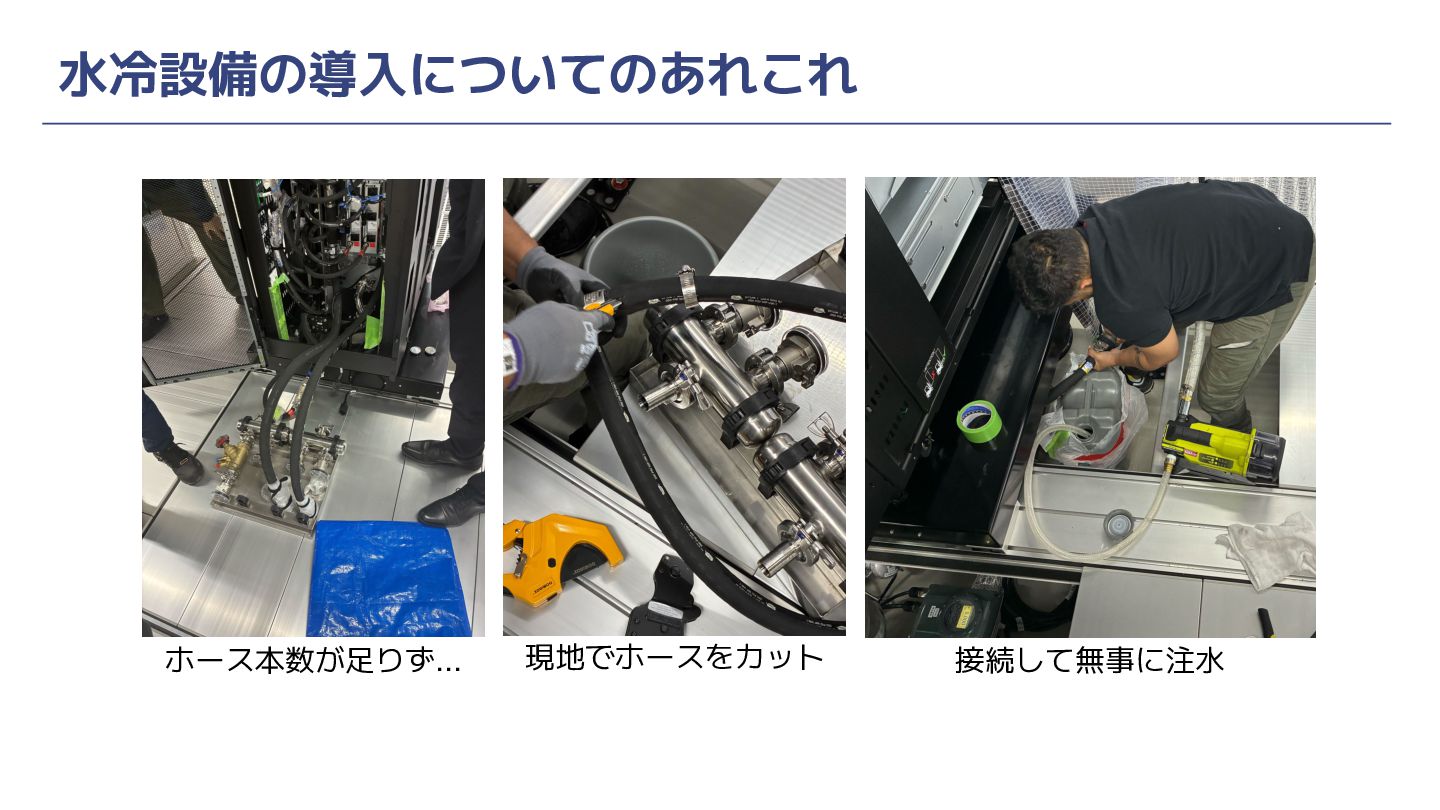 水冷設備の導入についてのあれこれ

ホース本数が足りず…

現地でホースをカット

接続して無事に注水